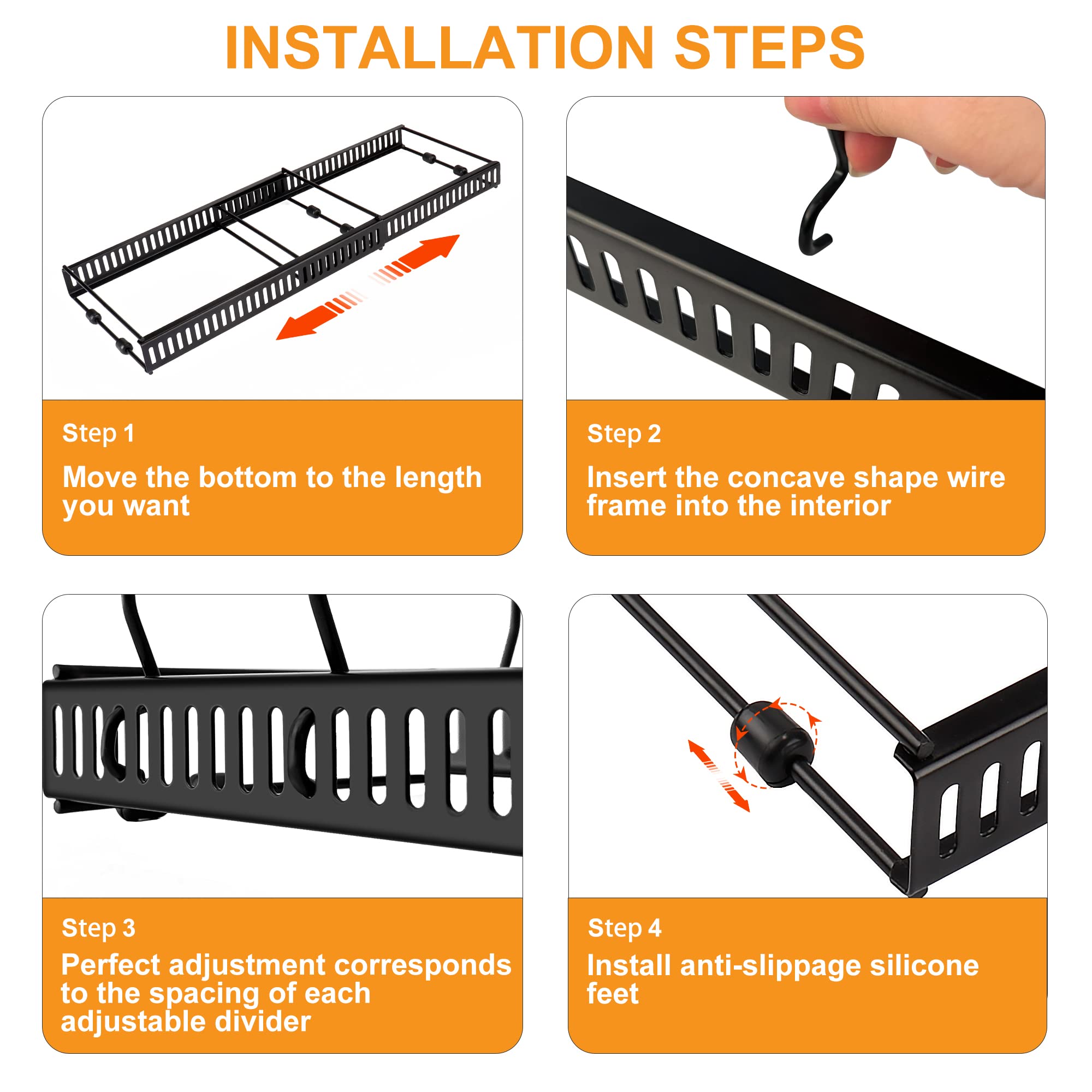 INSTALLATION STEPS

Step 1

Move the bottom to the length you want

Step 2

Insert the concave shape wire frame into the interior

Step 3

Perfect adjustment corresponds to the spacing of each adjustable divider

Step 4

Install anti-slippage silicone feet