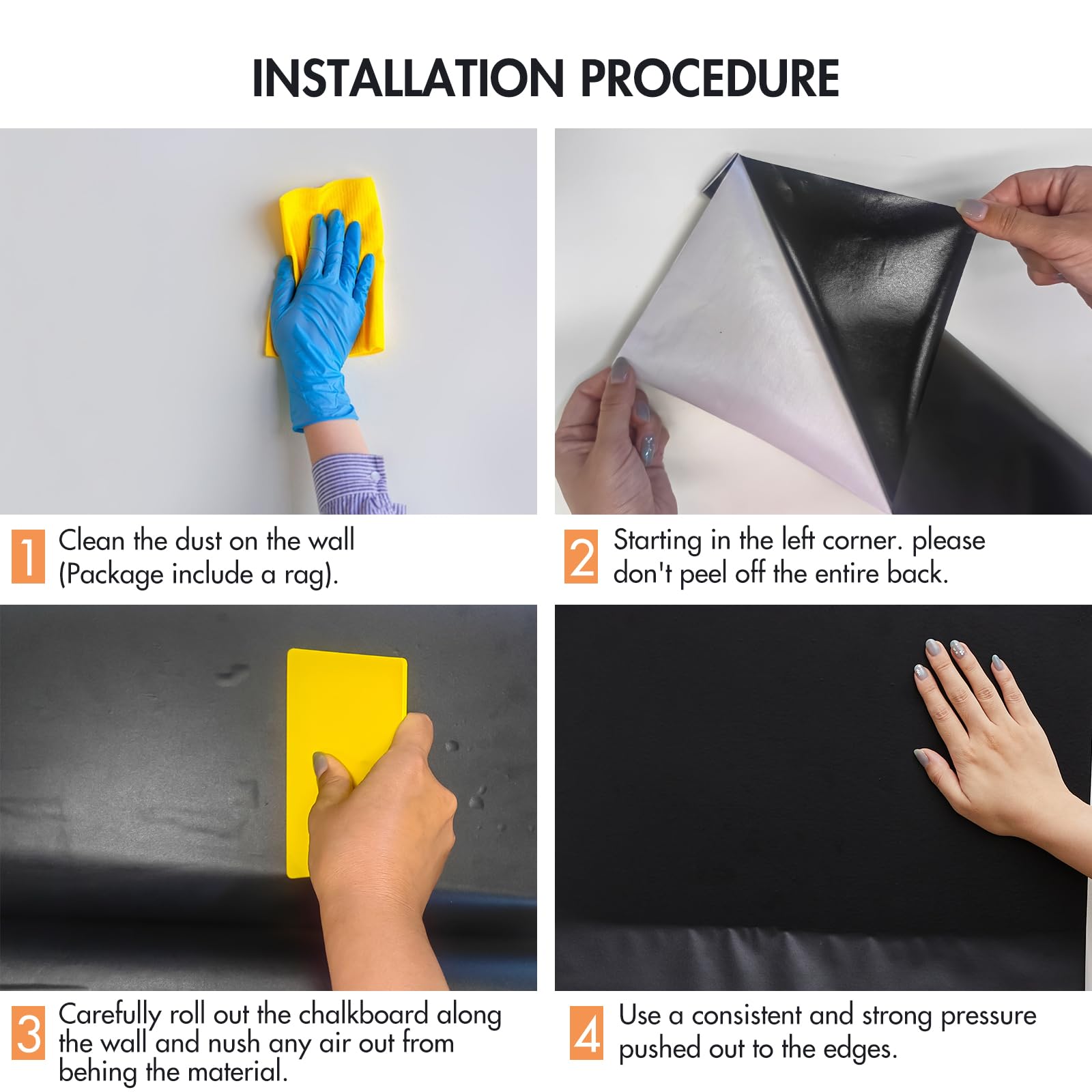 INSTALLATION PROCEDURE

1 Clean the dust on the wall (Package include a rag).

2 Starting in the left corner. please don't peel off the entire back.

3 Carefully roll out the chalkboard along the wall and nush any air out from behing the material.

4 Use a consistent and strong pressure pushed out to the edges.