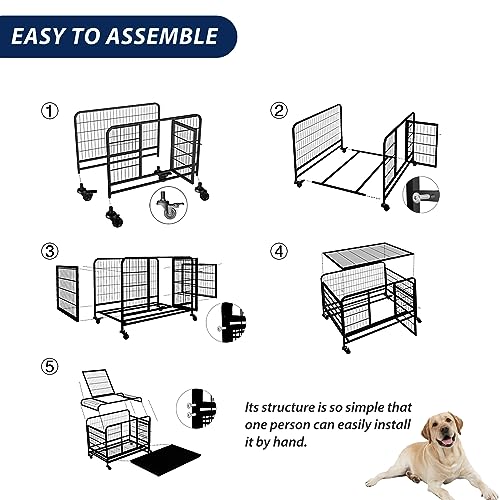 EASY TO ASSEMBLE

①

②

③

④

⑤

Its structure is so simple that one person can easily install it by hand.