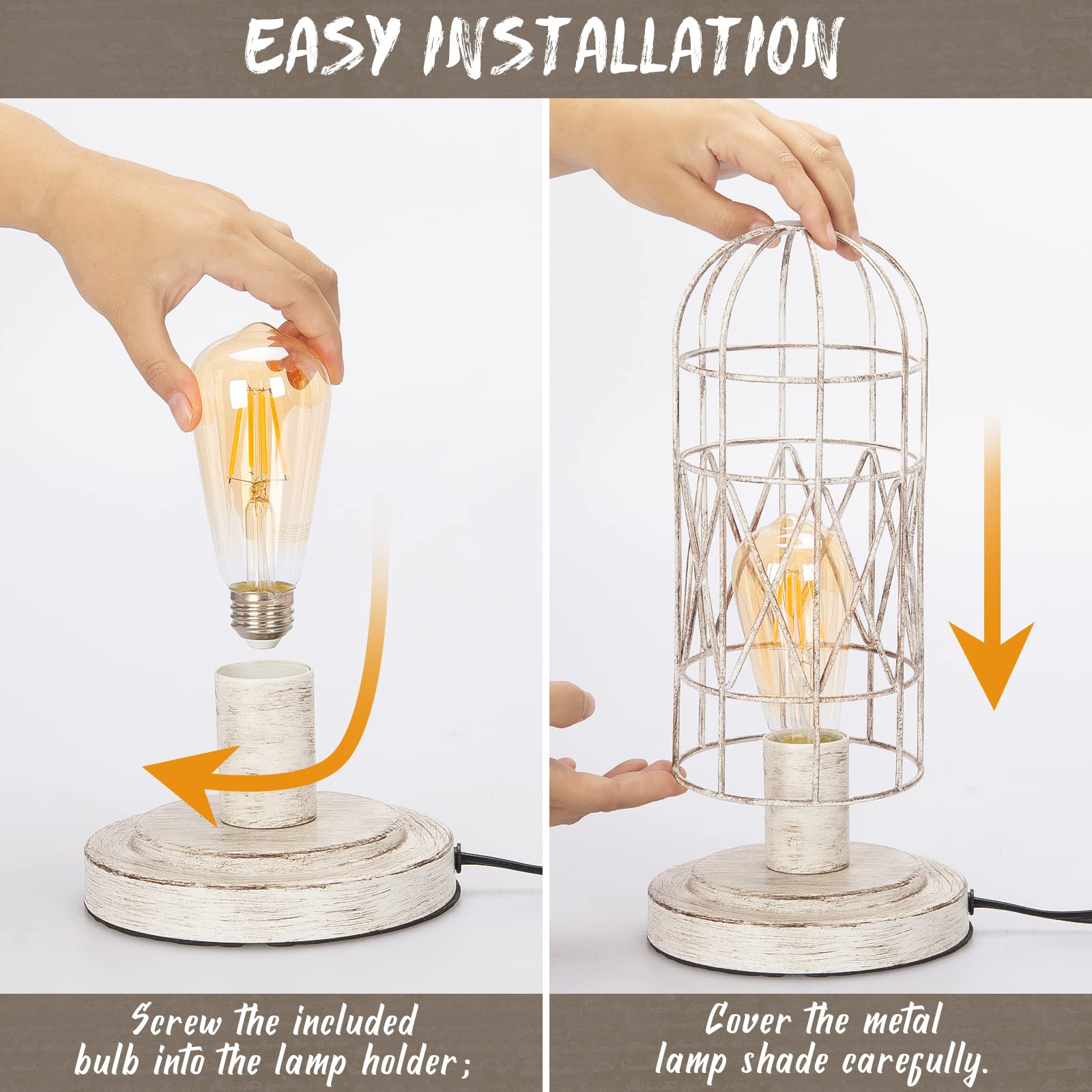 EASY INSTALLATION

Screw the included bulb into the lamp holder;

Cover the metal lamp shade carefully.