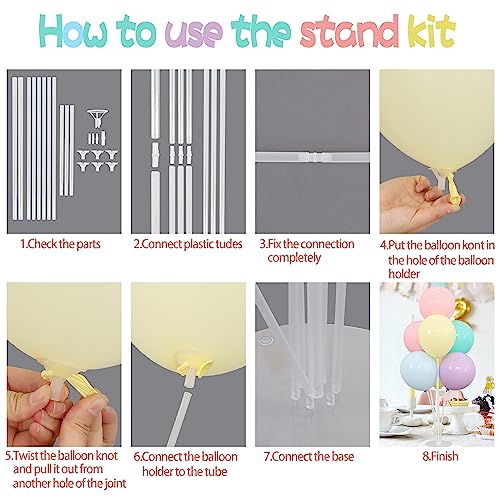 How to use the stand kit

1.Check the parts

2.Connect plastic tudes

3.Fix the connection completely

4.Put the balloon kont in the hole of the balloon holder

5.Twist the balloon knot and pull it out from another hole of the joint

6.Connect the balloon holder to the tube

7.Connect the base

8.Finish