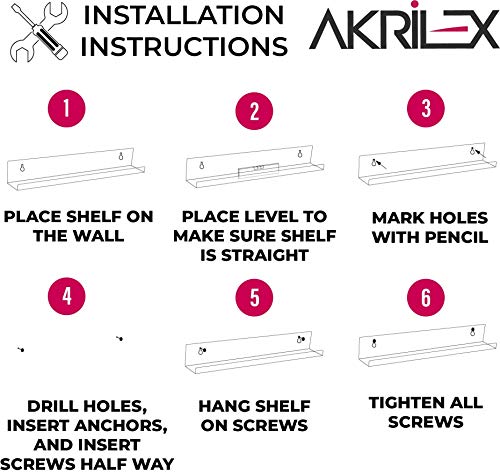 INSTALLATION INSTRUCTIONS

AKRILEX

1

PLACE SHELF ON THE WALL

2

PLACE LEVEL TO MAKE SURE SHELF IS STRAIGHT

3

MARK HOLES WITH PENCIL

4

DRILL HOLES, INSERT ANCHORS, AND INSERT SCREWS HALF WAY

5

HANG SHELF ON SCREWS

6

TIGHTEN ALL SCREWS