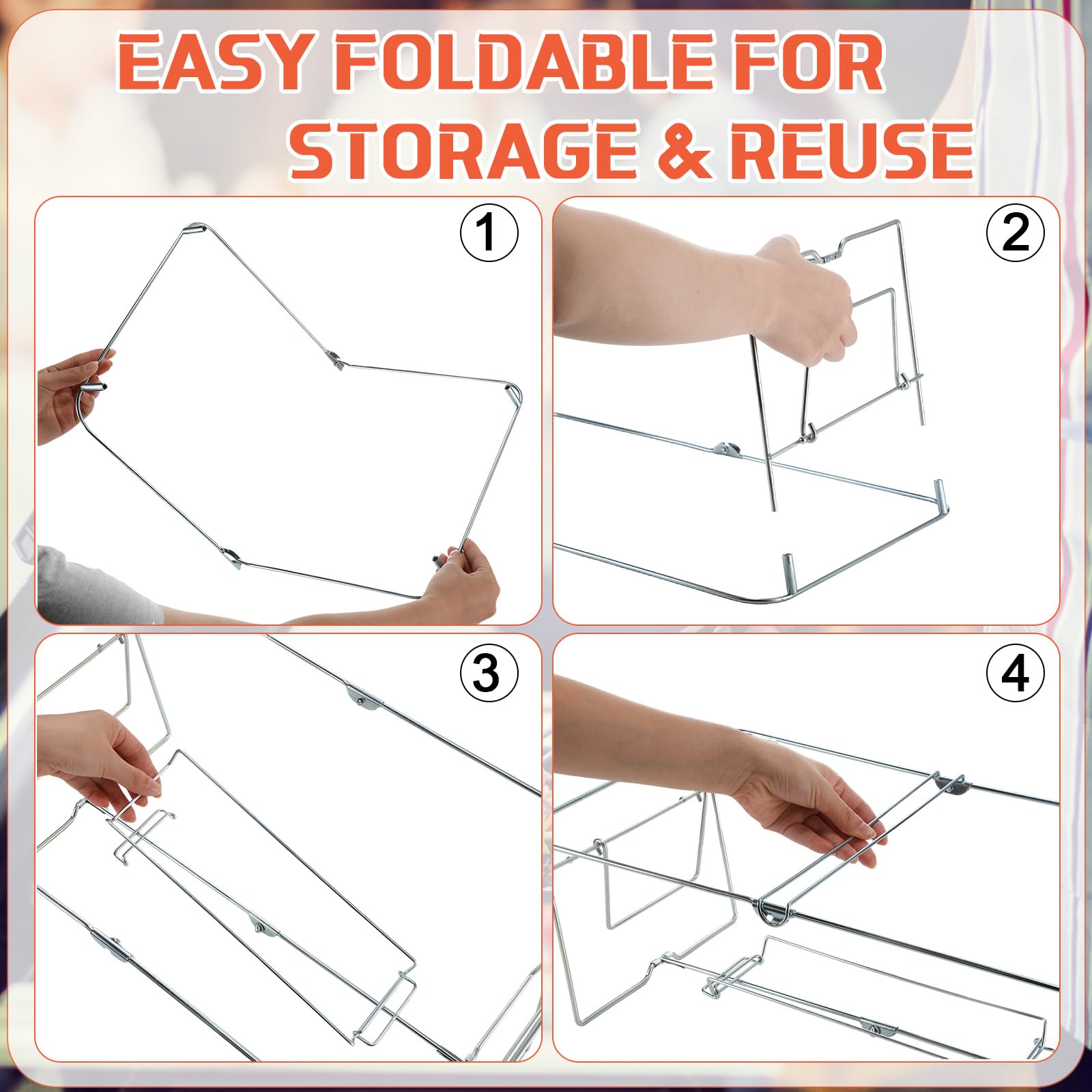 EASY FOLDABLE FOR STORAGE & REUSE

1

2

3

4