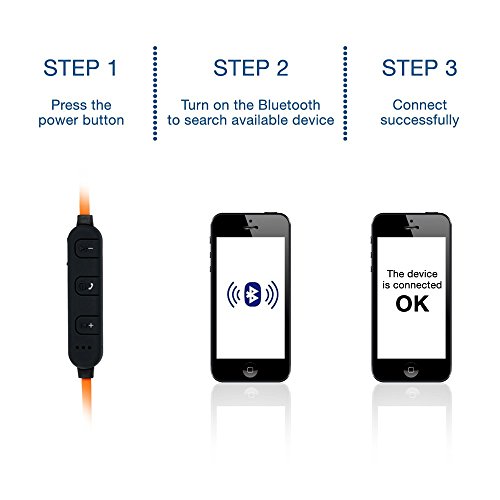 STEP 1

Press the power button

STEP 2

Turn on the Bluetooth to search available device

STEP 3

Connect successfully

The device is connected

OK