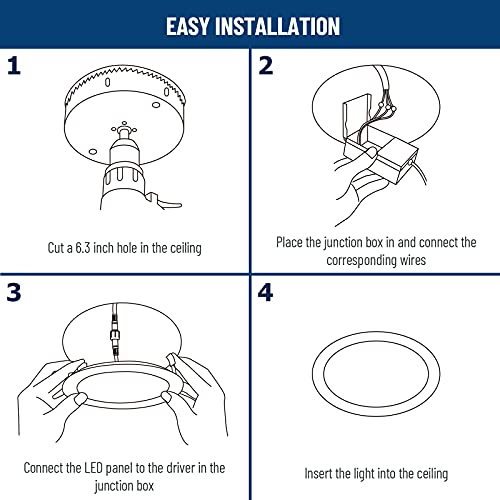 EASY INSTALLATION

1

Cut a 6.3 inch hole in the ceiling

2

Place the junction box in and connect the corresponding wires

3

Connect the LED panel to the driver in the junction box

4

Insert the light into the ceiling