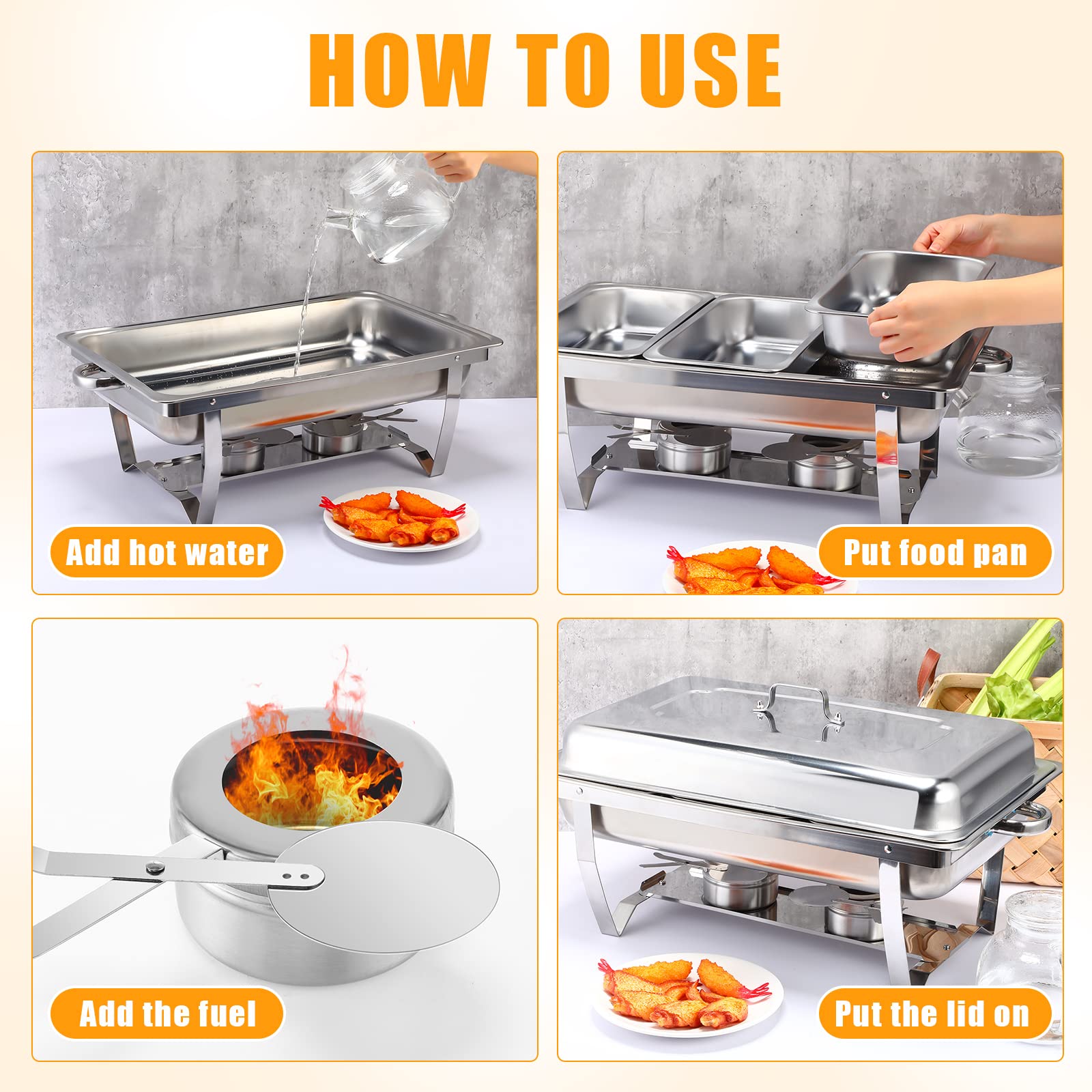 HOW TO USE

Add hot water

Put food pan

Add the fuel

Put the lid on