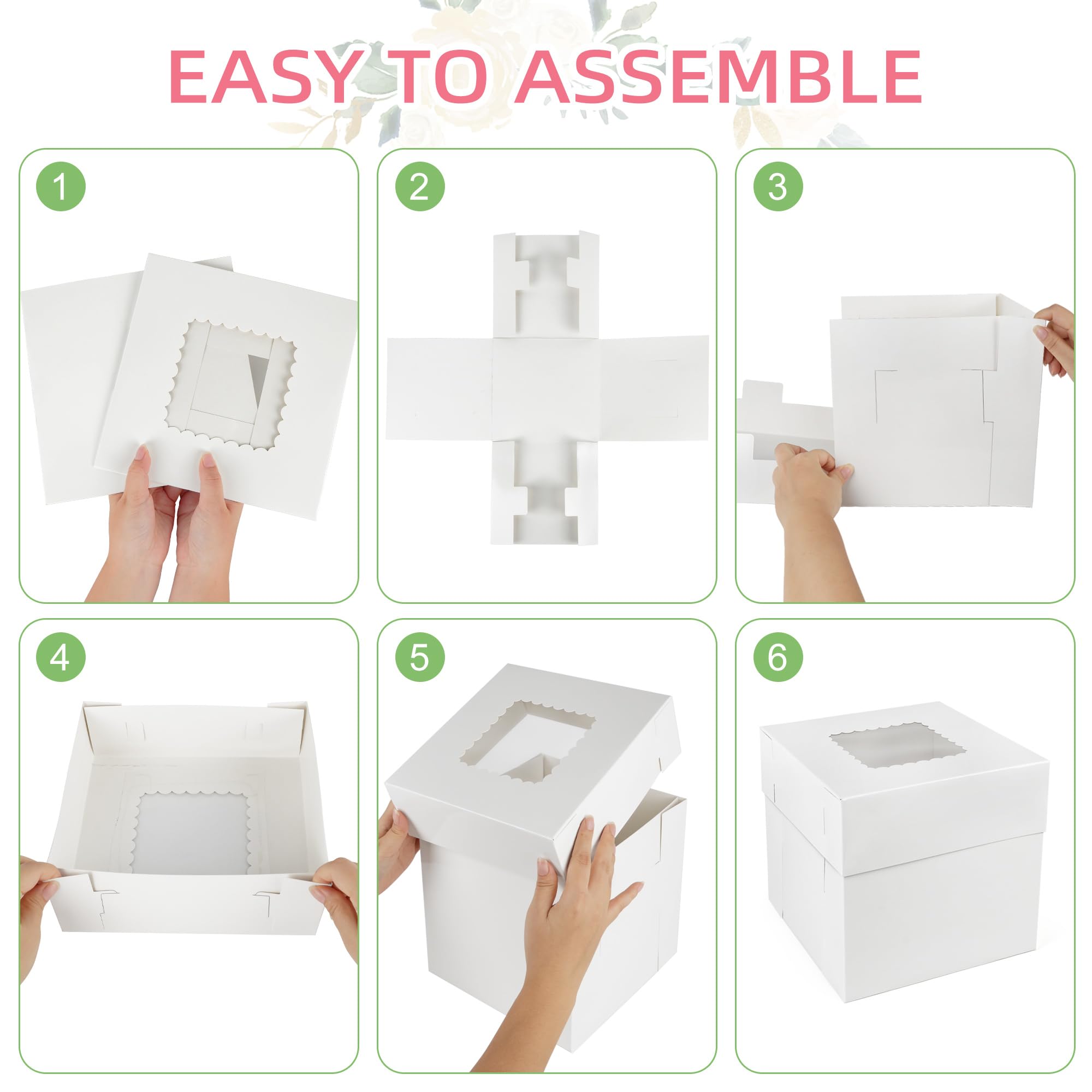 EASY TO ASSEMBLE

1

2

3

4

5

6