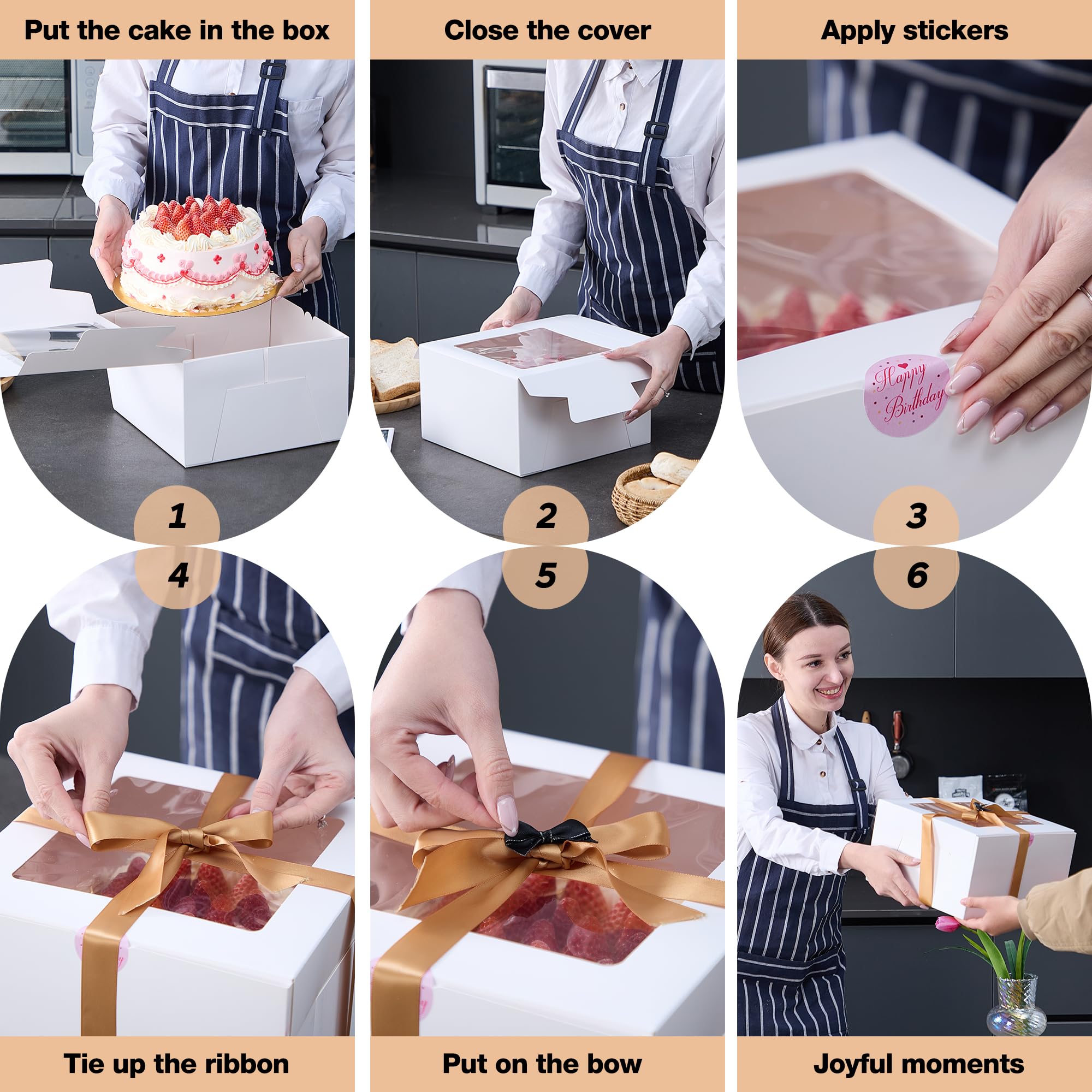 Put the cake in the box

Close the cover

Apply stickers

Happy Birthday

1

2

3

4

5

6

Tie up the ribbon

Put on the bow

Joyful moments