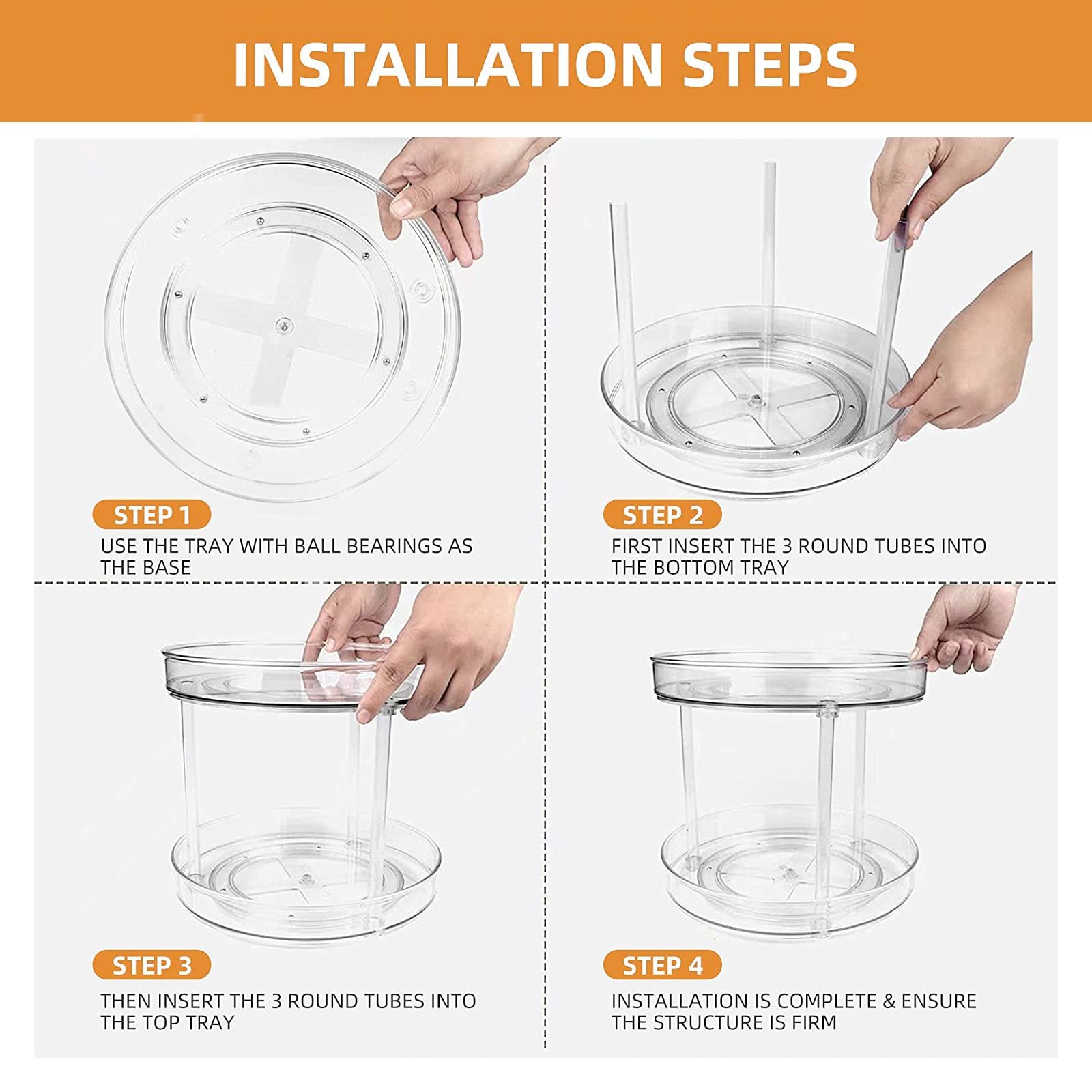 INSTALLATION STEPS

STEP 1
USE THE TRAY WITH BALL BEARINGS AS THE BASE

STEP 2
FIRST INSERT THE 3 ROUND TUBES INTO THE BOTTOM TRAY

STEP 3
THEN INSERT THE 3 ROUND TUBES INTO THE TOP TRAY

STEP 4
INSTALLATION IS COMPLETE & ENSURE THE STRUCTURE IS FIRM