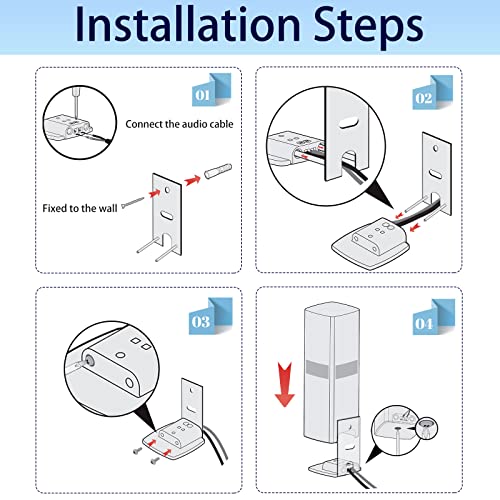 Installation Steps

01

Connect the audio cable

Fixed to the wall

02

03

04