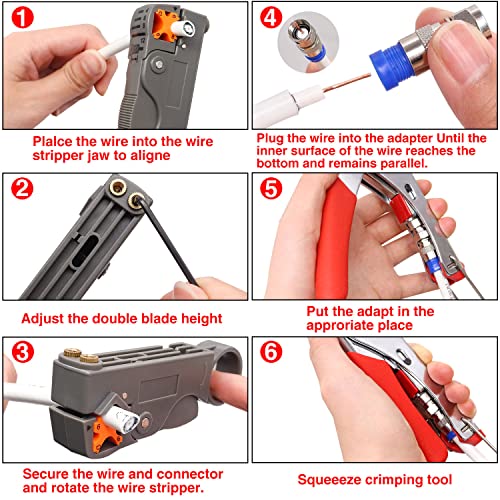 1
Plalce the wire into the wire stripper jaw to aligne

2
Adjust the double blade height

3
Secure the wire and connector and rotate the wire stripper.

4
Plug the wire into the adapter Until the inner surface of the wire reaches the bottom and remains parallel.

5
Put the adapt in the approriate place

6
Squeeeze crimping tool