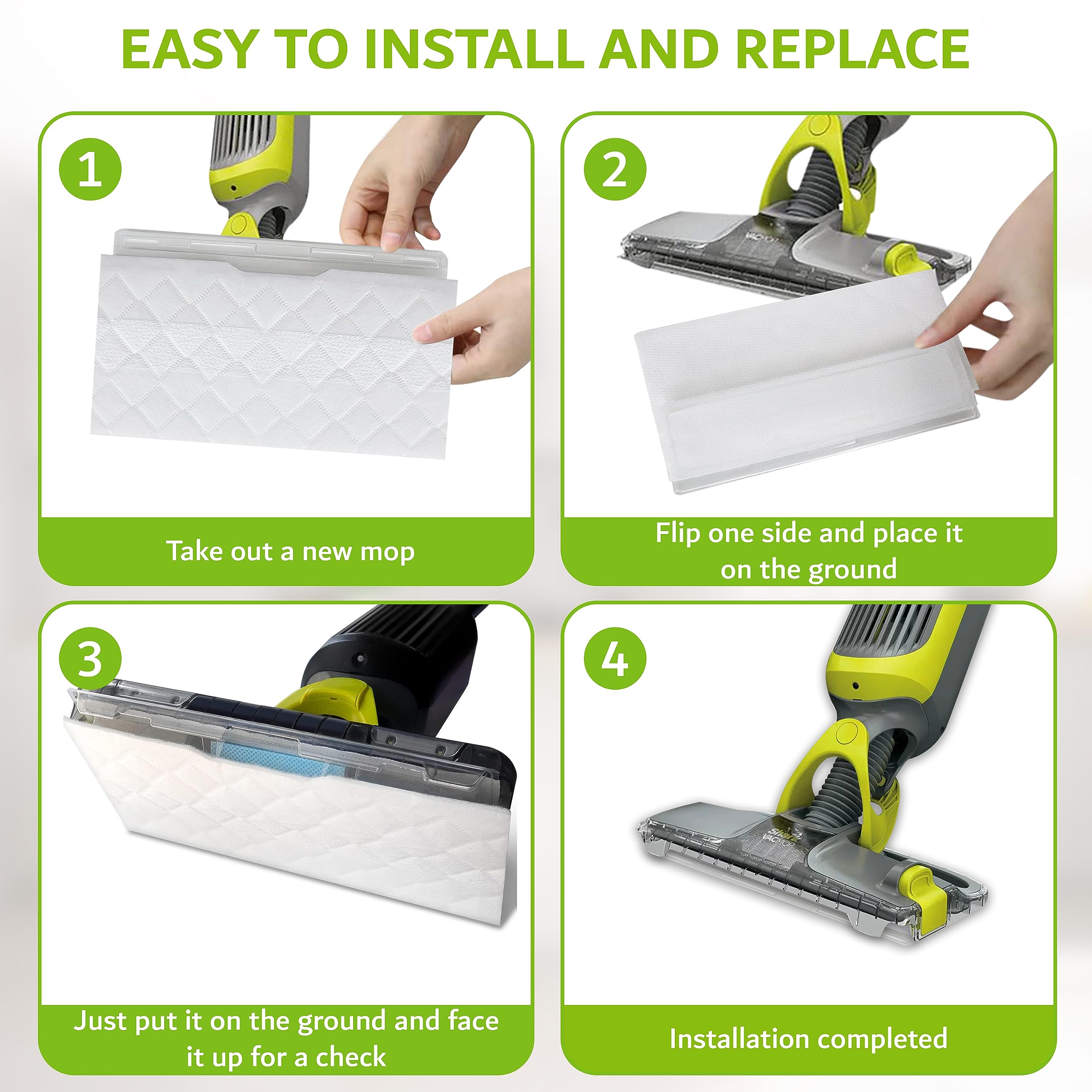 EASY TO INSTALL AND REPLACE

1

Take out a new mop

2

VACMOP

Flip one side and place it on the ground

3

Just put it on the ground and face it up for a check

4

Shark VACMOP

Installation completed