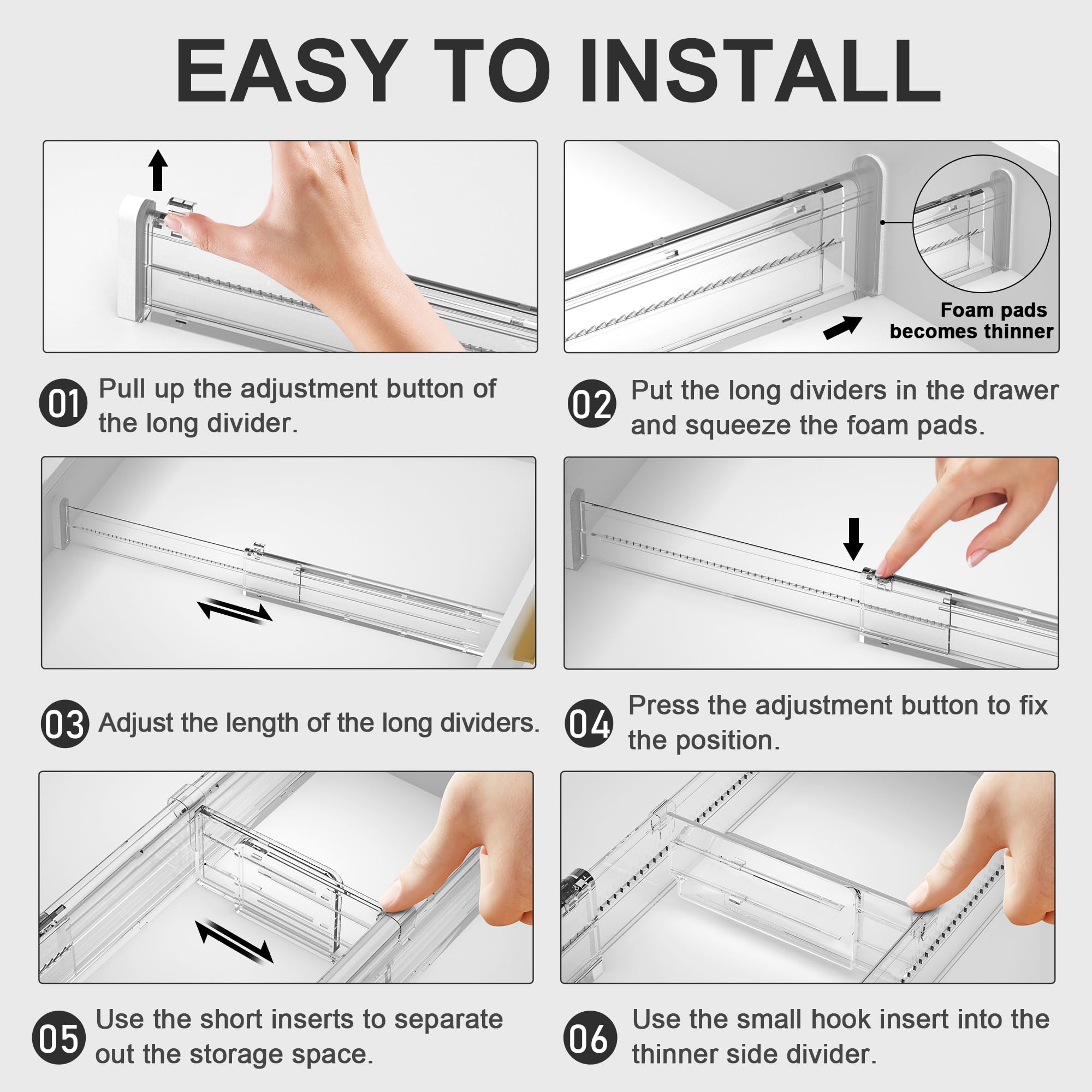 EASY TO INSTALL

Foam pads becomes thinner

01 Pull up the adjustment button of the long divider.

02 Put the long dividers in the drawer and squeeze the foam pads.

03 Adjust the length of the long dividers.

04 Press the adjustment button to fix the position.

05 Use the short inserts to separate out the storage space.

06 Use the small hook insert into the thinner side divider.