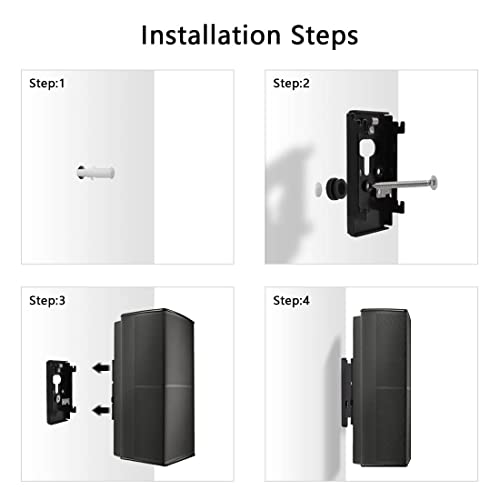 Installation Steps

Step:1

Step:2

Step:3

Step:4