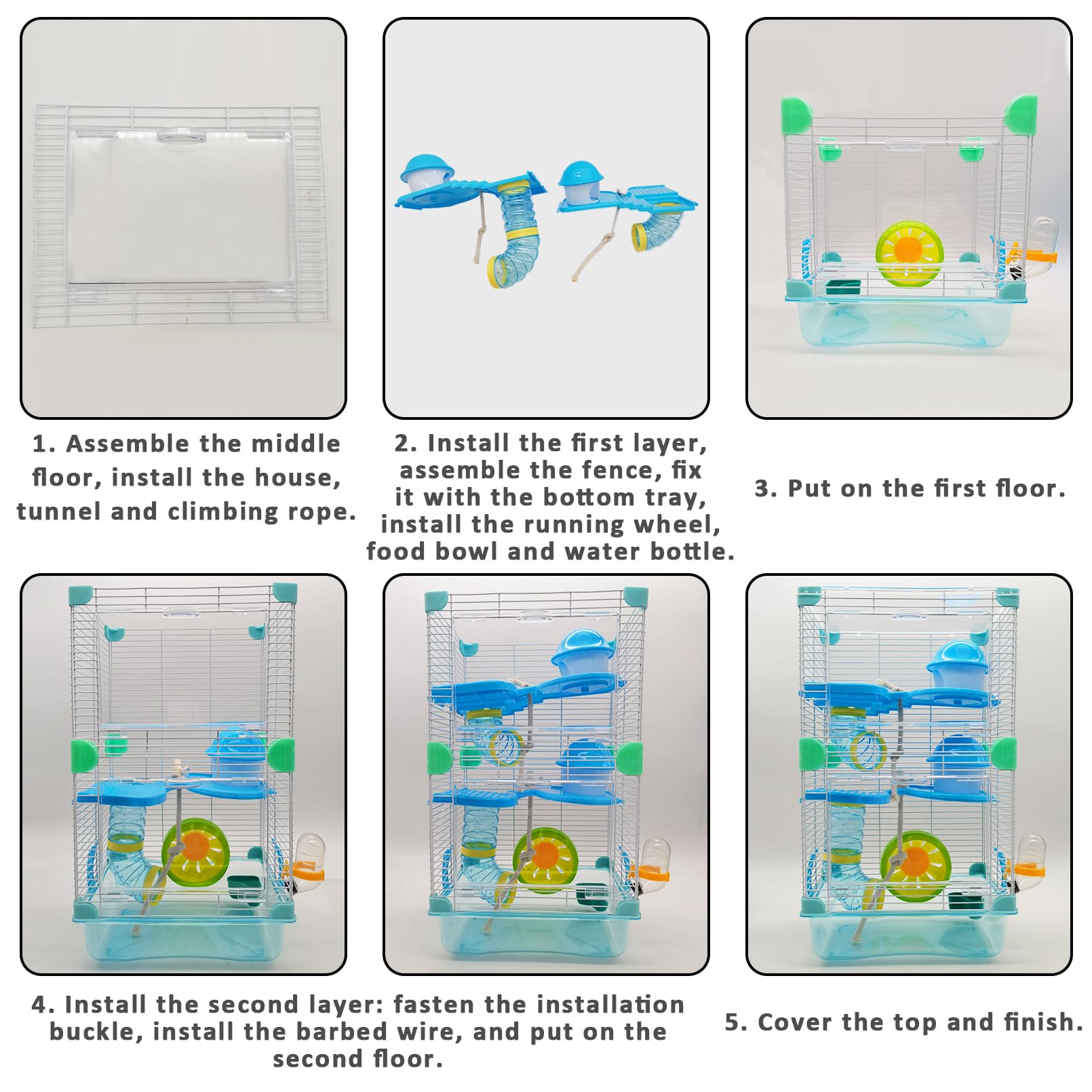 1. Assemble the middle floor, install the house, tunnel and climbing rope.

2. Install the first layer, assemble the fence, fix it with the bottom tray, install the running wheel, food bowl and water bottle.

3. Put on the first floor.

4. Install the second layer: fasten the installation buckle, install the barbed wire, and put on the second floor.

5. Cover the top and finish.