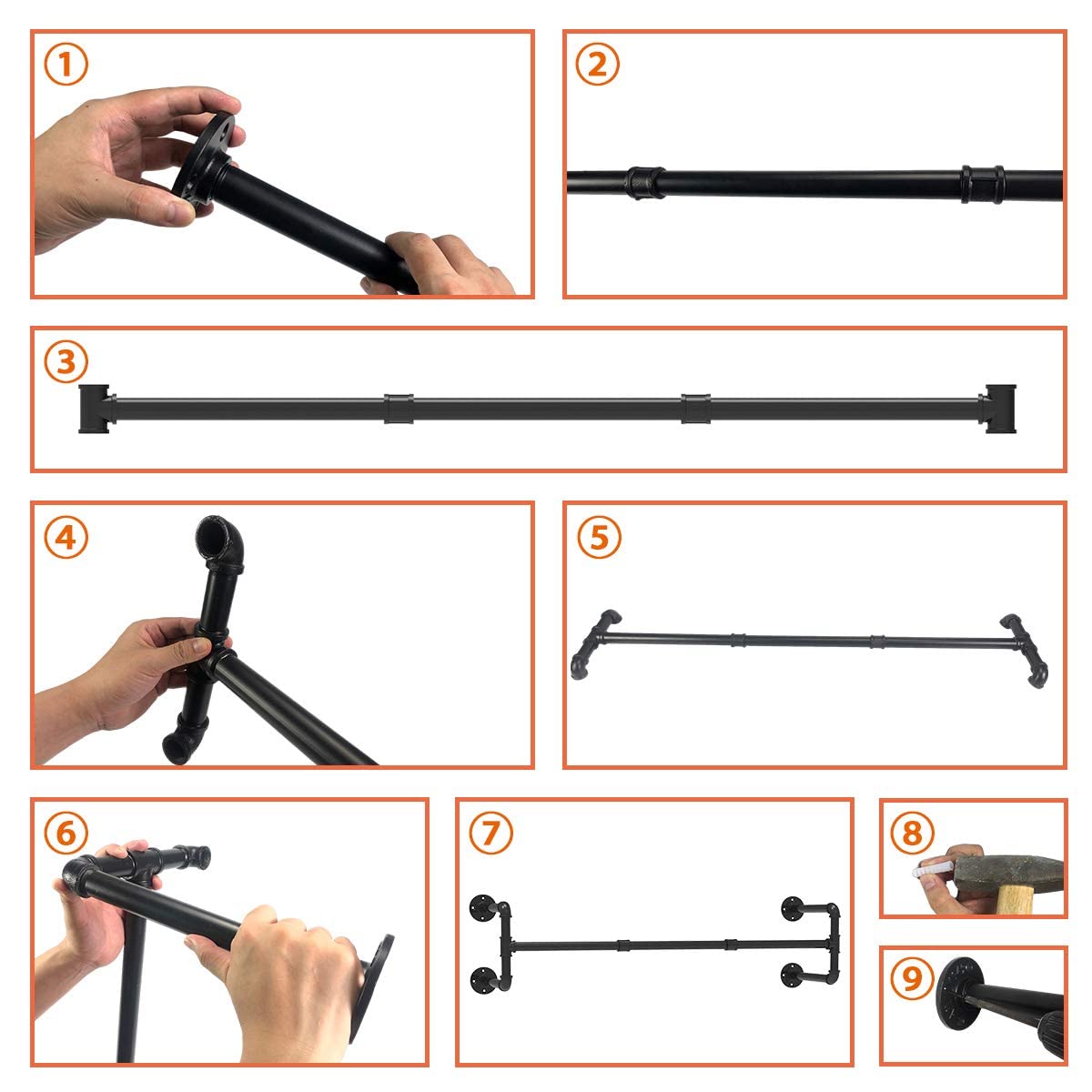 1
2
3
4
5
6
7
8
9