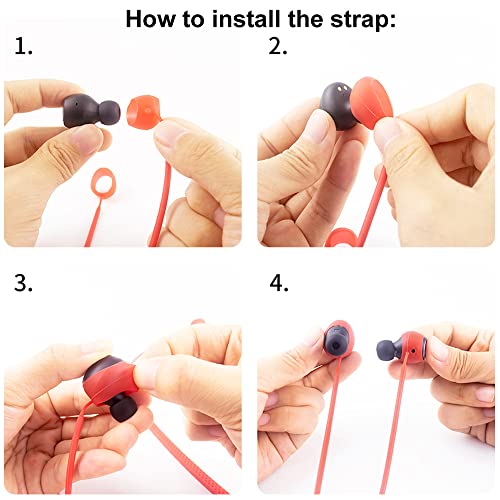 How to install the strap:

1.

2.

3.

4.