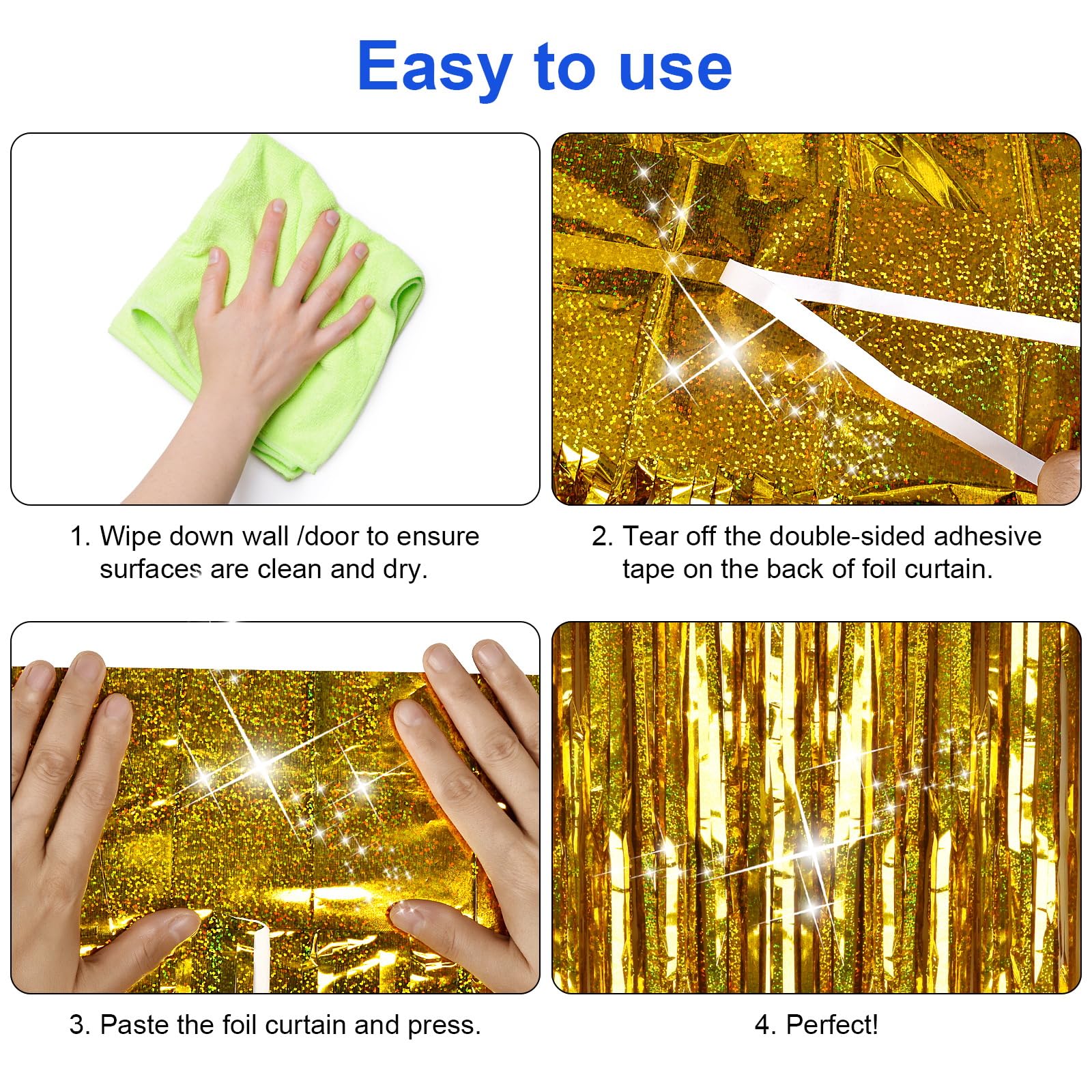 Easy to use

1. Wipe down wall /door to ensure surfaces are clean and dry.

2. Tear off the double-sided adhesive tape on the back of foil curtain.

3. Paste the foil curtain and press.

4. Perfect!