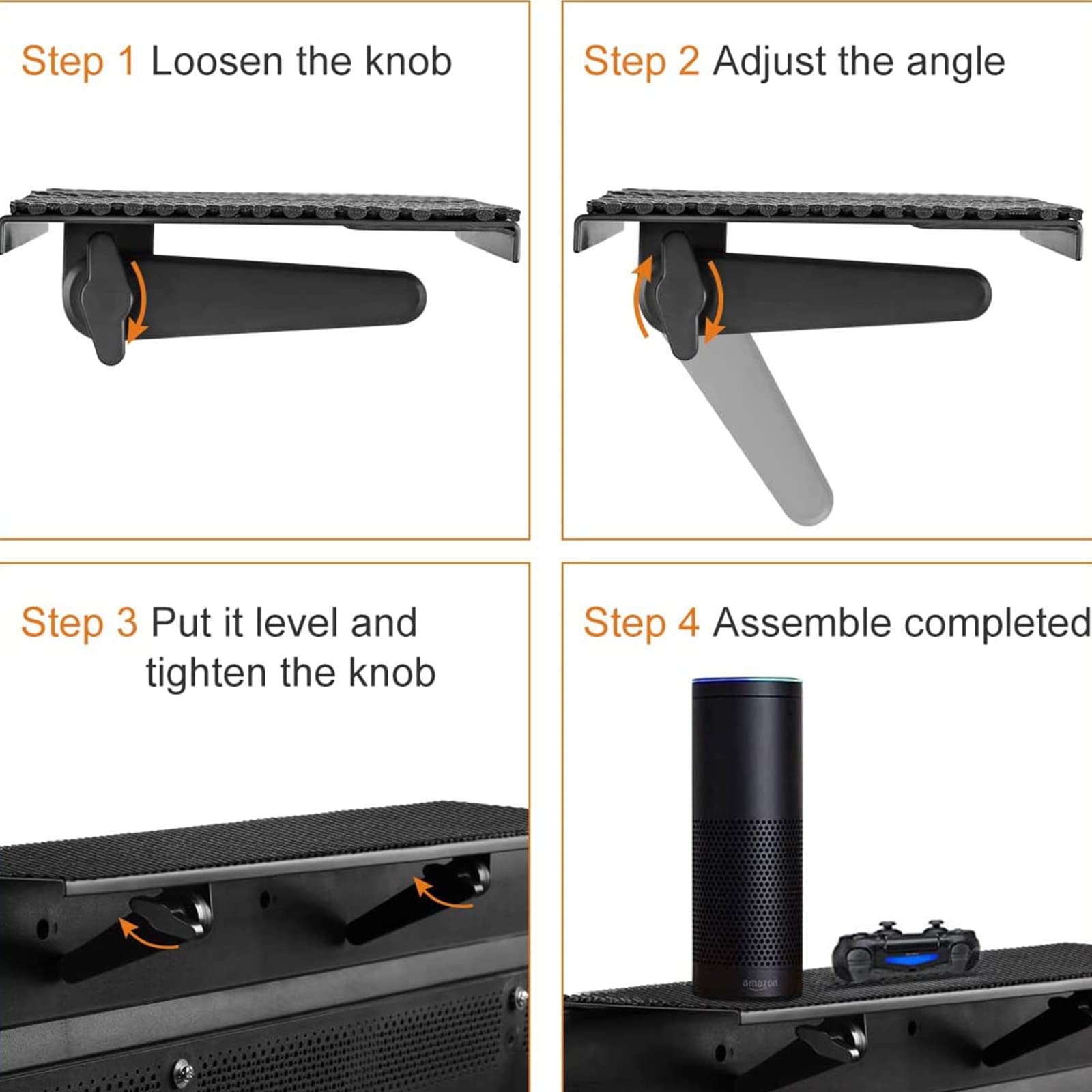 Step 1 Loosen the knob

Step 2 Adjust the angle

Step 3 Put it level and tighten the knob

Step 4 Assemble completed

amazon