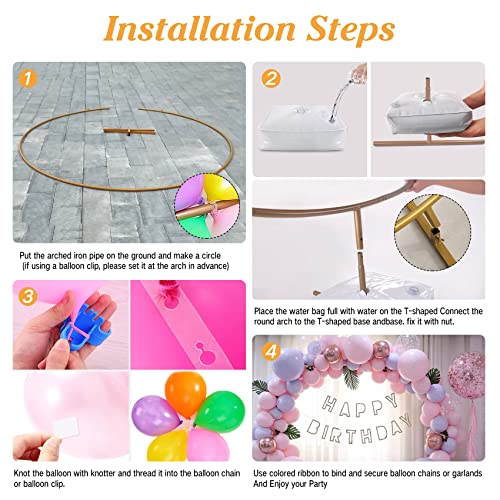 Installation Steps

1

Put the arched iron pipe on the ground and make a circle (if using a balloon clip, please set it at the arch in advance)

2

Place the water bag full with water on the T-shaped Connect the round arch to the T-shaped base andbase. fix it with nut.

3

Knot the balloon with knotter and thread it into the balloon chain or balloon clip.

4

HAPPY BIRTHDAY

Use colored ribbon to bind and secure balloon chains or garlands And Enjoy your Party