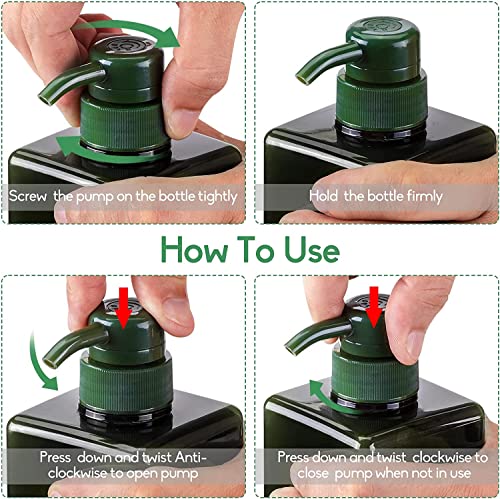 Screw the pump on the bottle tightly

Hold the bottle firmly

How To Use

Press down and twist Anti-clockwise to open pump

Press down and twist clockwise to close pump when not in use