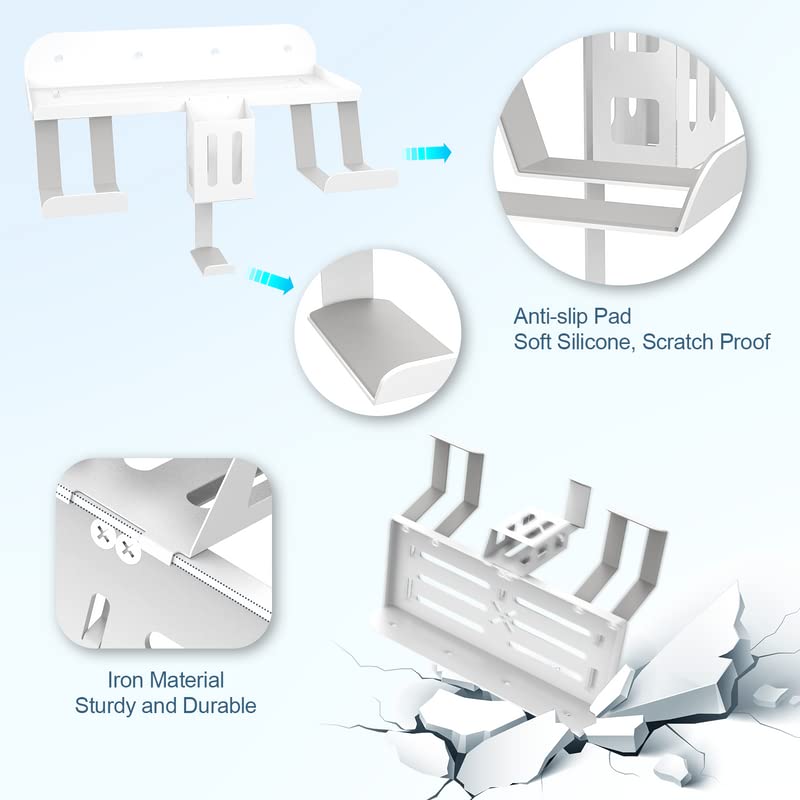 Anti-slip Pad
Soft Silicone, Scratch Proof

Iron Material
Sturdy and Durable