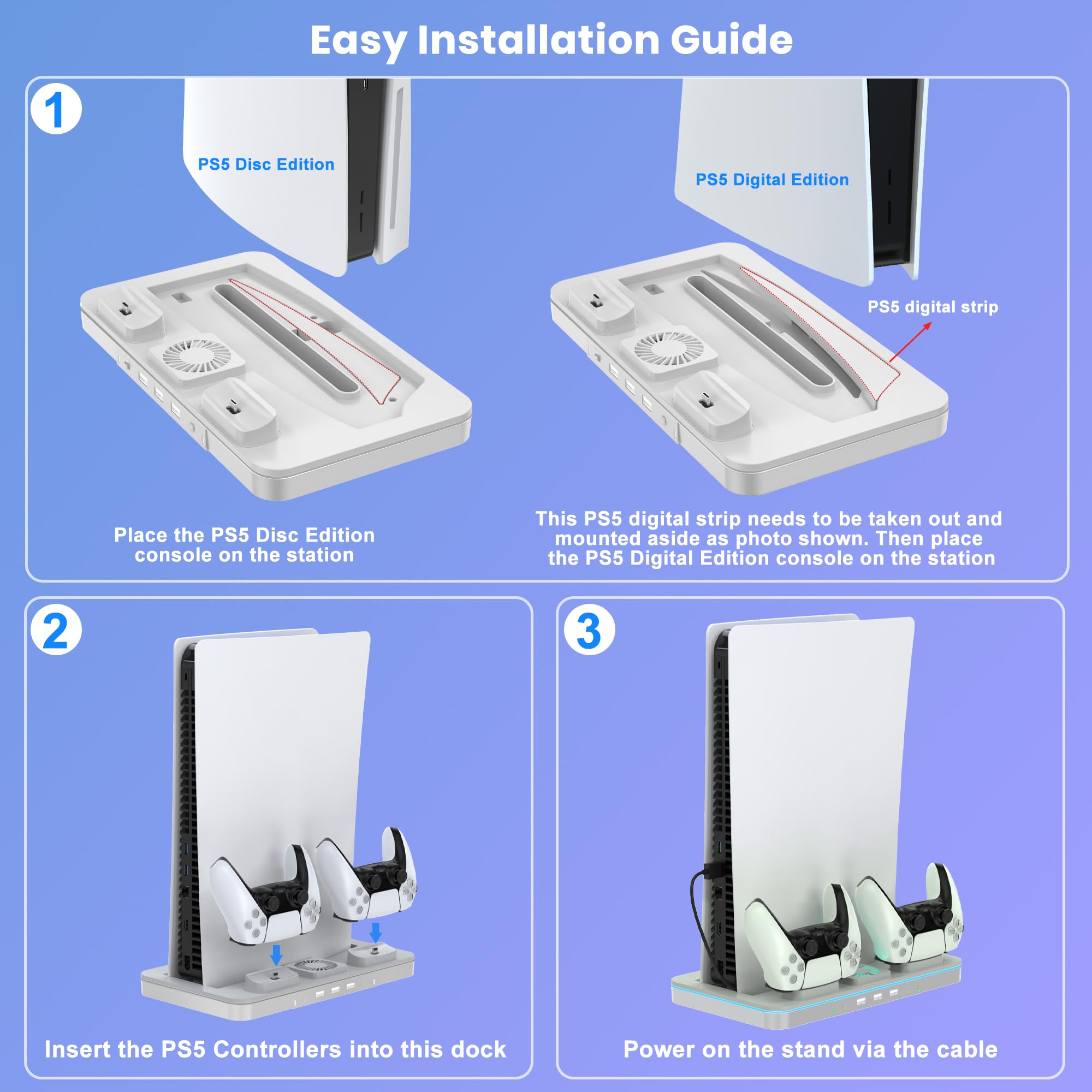 Easy Installation Guide

1

PS5 Disc Edition

PS5 Digital Edition

PS5 digital strip

Place the PS5 Disc Edition console on the station

This PS5 digital strip needs to be taken out and mounted aside as photo shown. Then place the PS5 Digital Edition console on the station

2

Insert the PS5 Controllers into this dock

3

Power on the stand via the cable