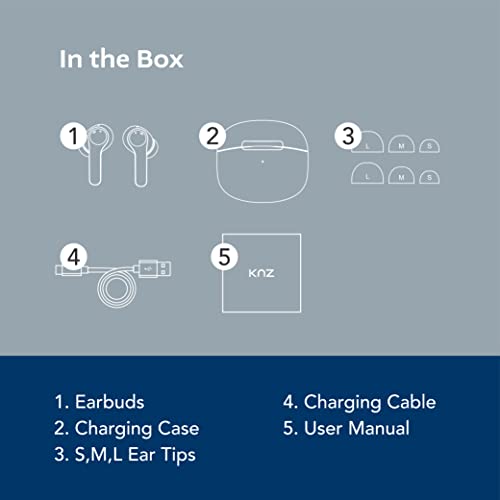 In the Box

1

2

3

L M S

L M S

4

5

KNZ

1. Earbuds
2. Charging Case
3. S,M,L Ear Tips

4. Charging Cable
5. User Manual