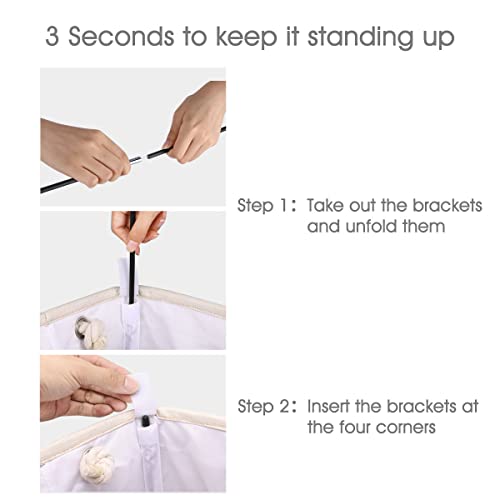 3 Seconds to keep it standing up

Step 1: Take out the brackets and unfold them

Step 2: Insert the brackets at the four corners