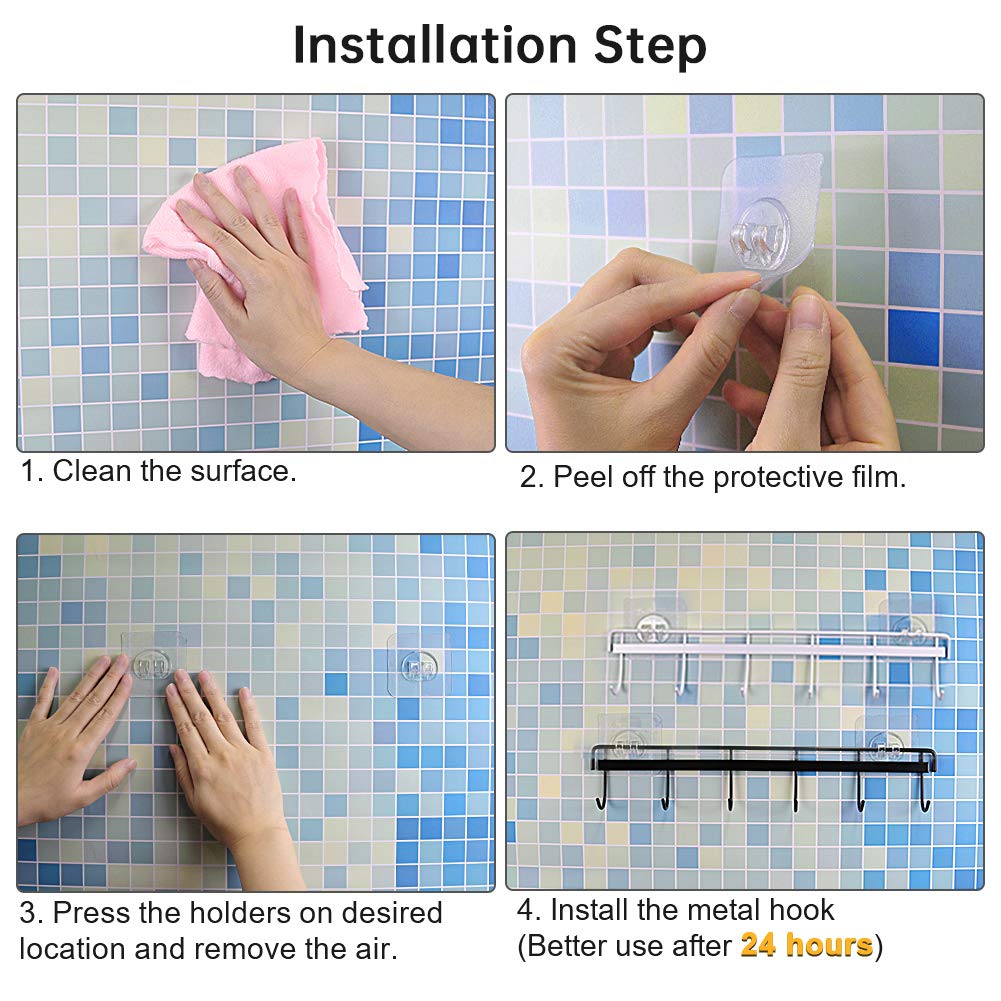 Installation Step

1. Clean the surface.

2. Peel off the protective film.

3. Press the holders on desired location and remove the air.

4. Install the metal hook (Better use after 24 hours)