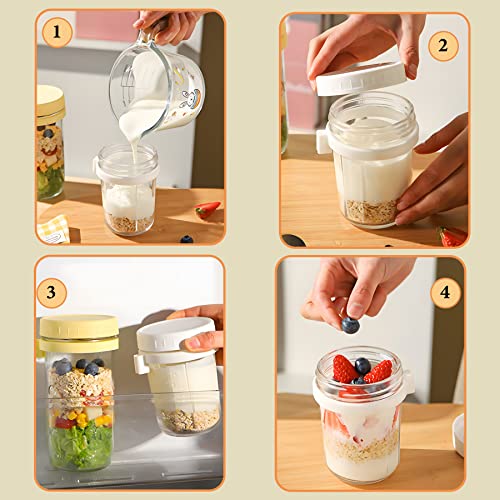 1

2

3

4