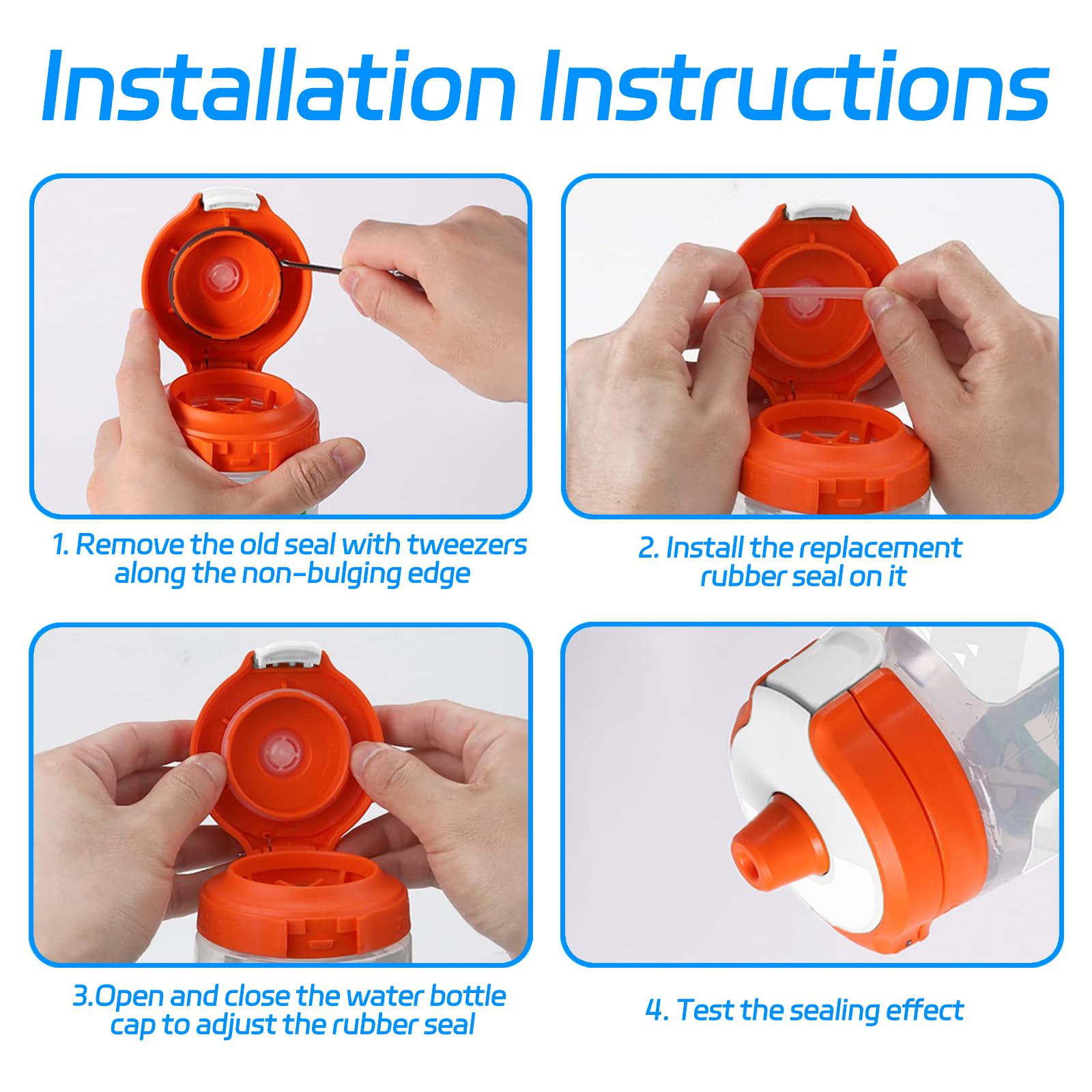 Installation Instructions

1. Remove the old seal with tweezers along the non-bulging edge

2. Install the replacement rubber seal on it

3.Open and close the water bottle cap to adjust the rubber seal

4. Test the sealing effect