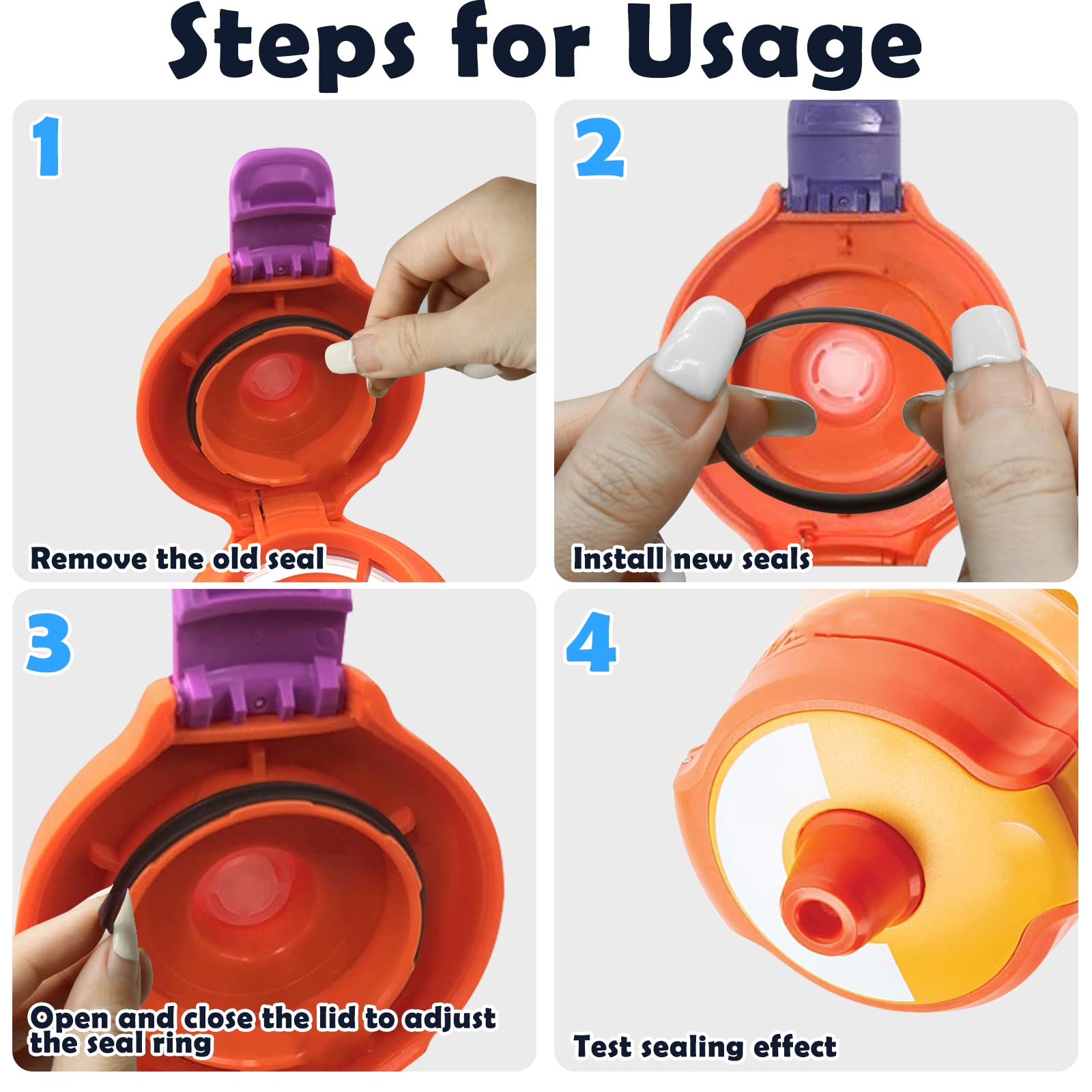 Steps for Usage

1

Remove the old seal

2

Install new seals

3

Open and close the lid to adjust the seal ring

4

Test sealing effect