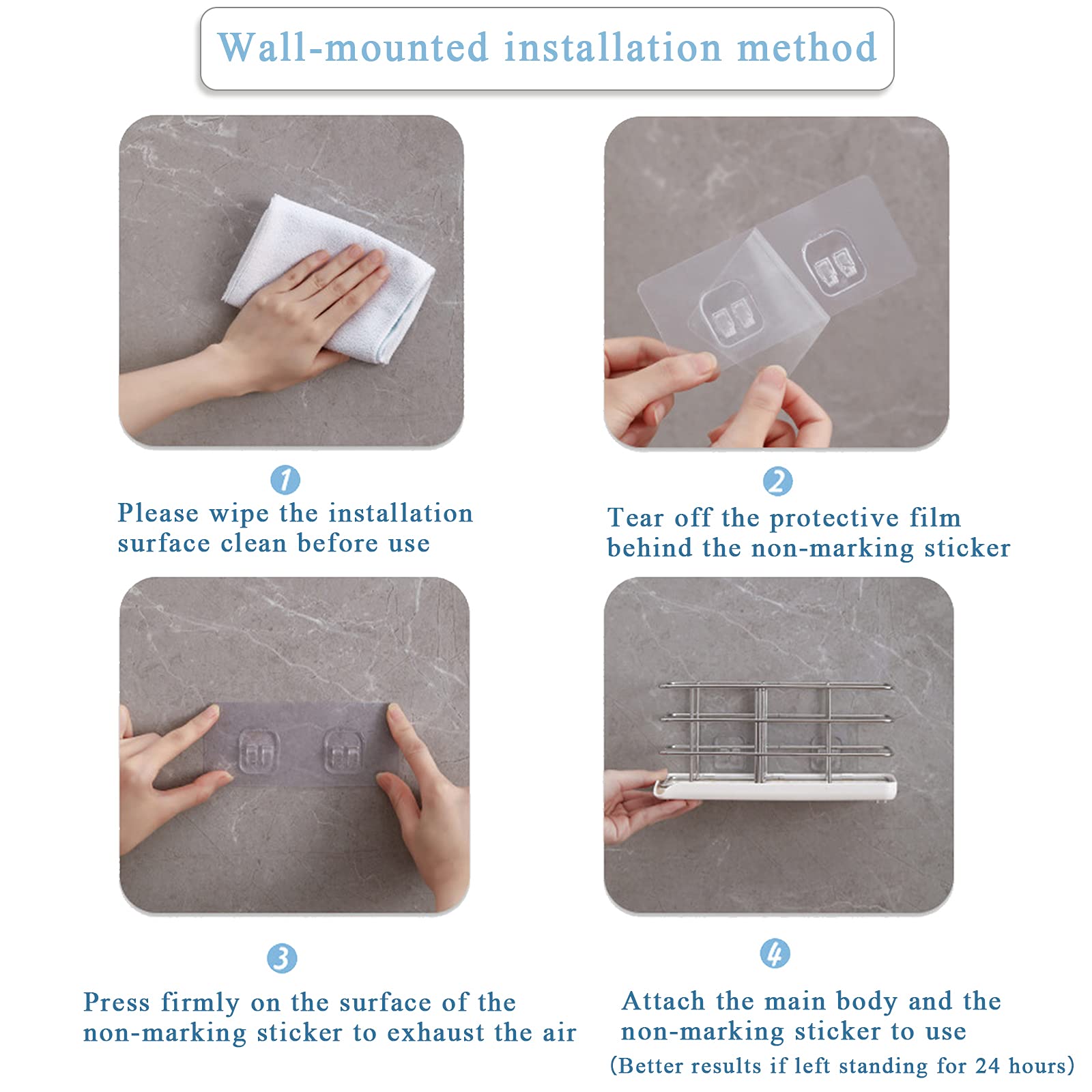 Wall-mounted installation method

1
Please wipe the installation surface clean before use

2
Tear off the protective film behind the non-marking sticker

3
Press firmly on the surface of the non-marking sticker to exhaust the air

4
Attach the main body and the non-marking sticker to use
(Better results if left standing for 24 hours)