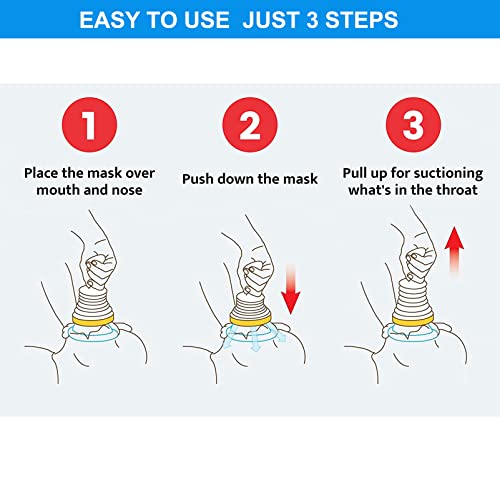 EASY TO USE JUST 3 STEPS

1

Place the mask over mouth and nose

2

Push down the mask

3

Pull up for suctioning what's in the throat