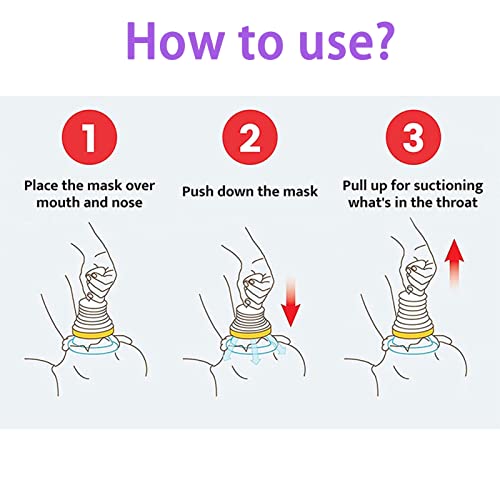 How to use?

1

Place the mask over mouth and nose

2

Push down the mask

3

Pull up for suctioning what's in the throat