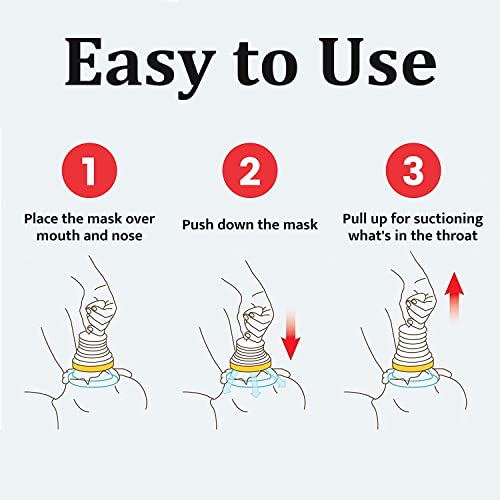 Easy to Use

1

Place the mask over mouth and nose

2

Push down the mask

3

Pull up for suctioning what's in the throat