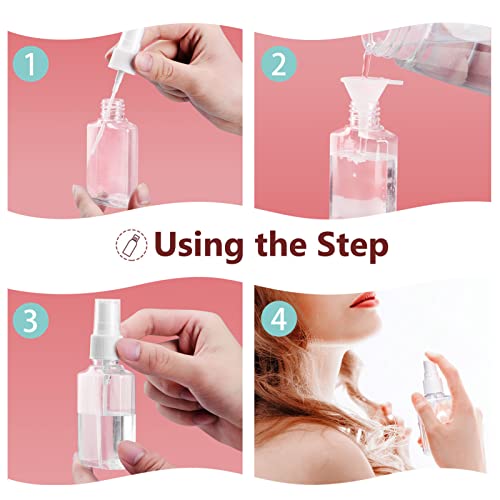 1

2

Using the Step

3

4