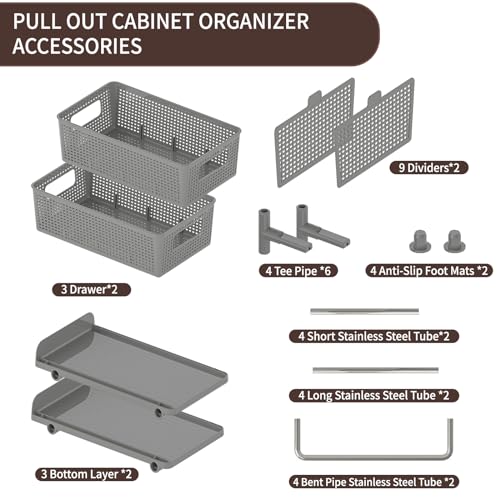 PULL OUT CABINET ORGANIZER ACCESSORIES

9 Dividers*2

4 Tee Pipe *6

4 Anti-Slip Foot Mats *2

3 Drawer*2

4 Short Stainless Steel Tube*2

4 Long Stainless Steel Tube *2

3 Bottom Layer *2

4 Bent Pipe Stainless Steel Tube *2