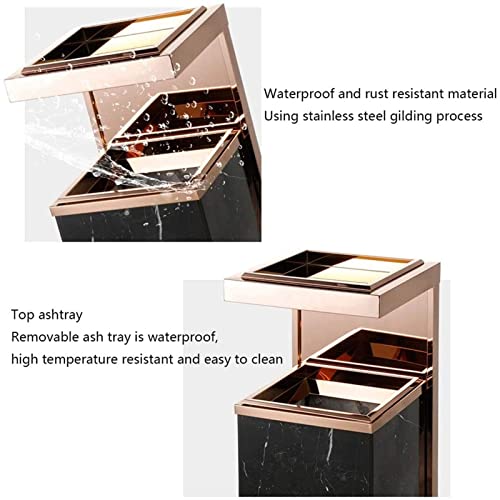 Waterproof and rust resistant material
Using stainless steel gilding process

Top ashtray
Removable ash tray is waterproof,
high temperature resistant and easy to clean