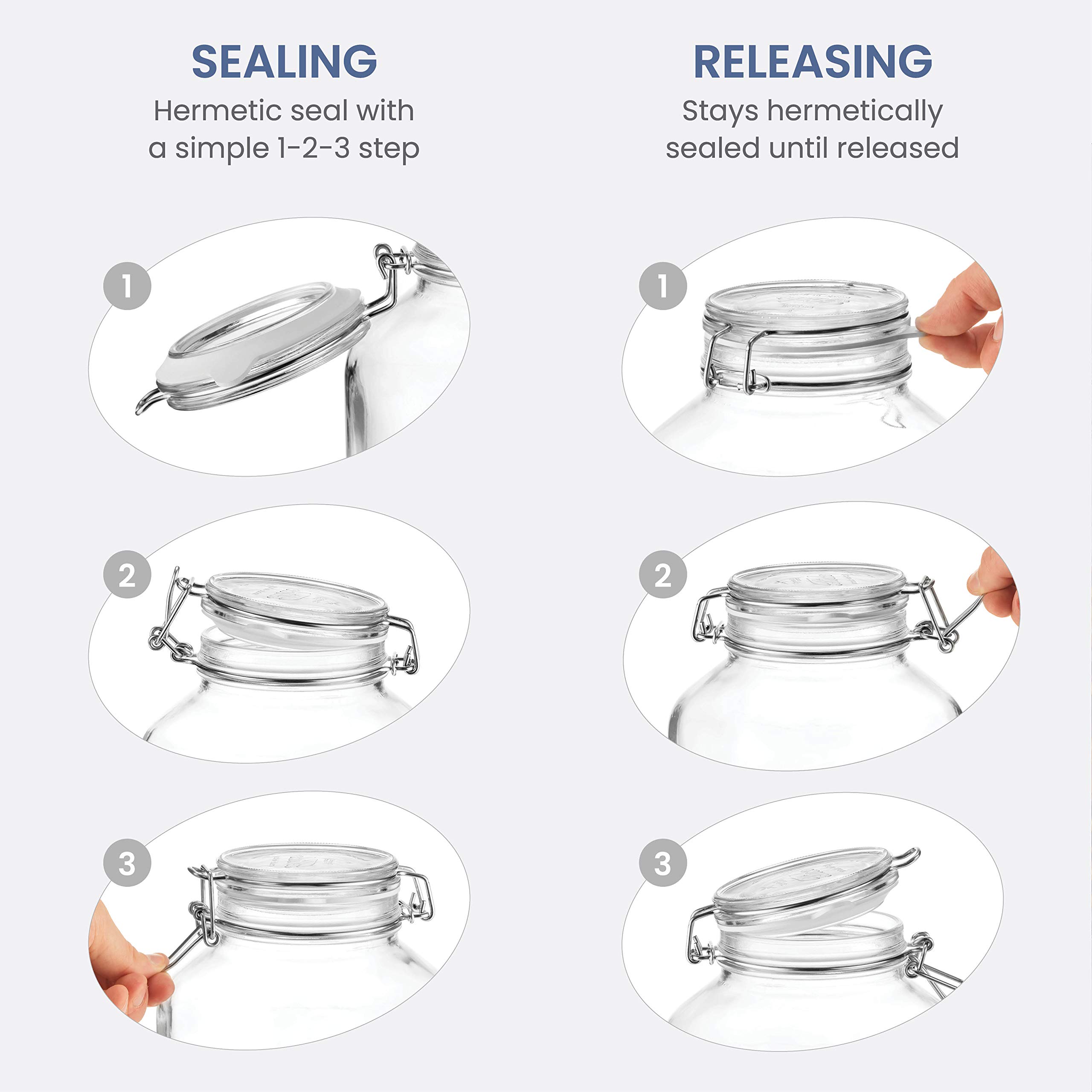 SEALING

Hermetic seal with a simple 1-2-3 step

1

2

3

RELEASING

Stays hermetically sealed until released

1

2

3