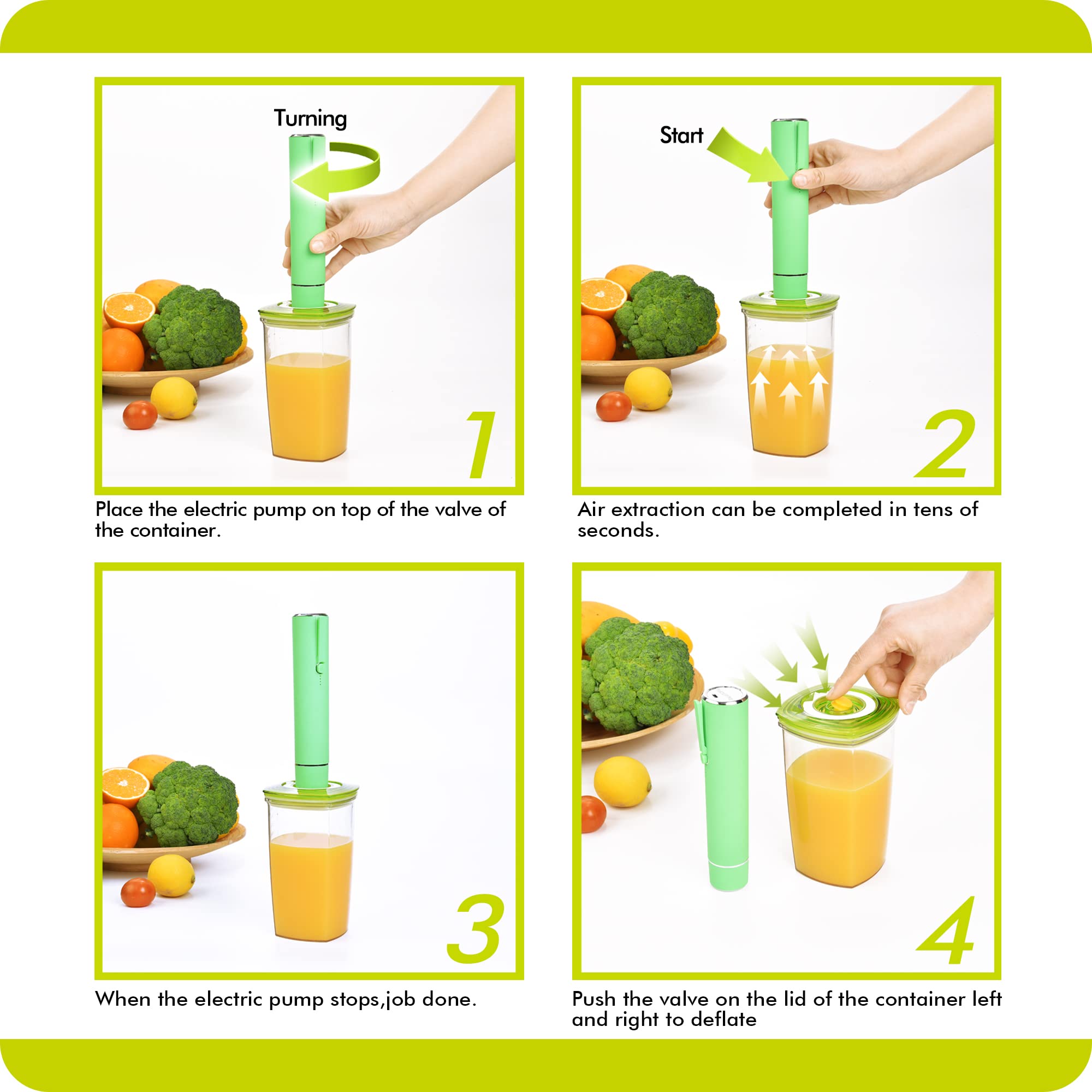 Turning

1

Place the electric pump on top of the valve of the container.

Start

2

Air extraction can be completed in tens of seconds.

3

When the electric pump stops,job done.

4

Push the valve on the lid of the container left and right to deflate