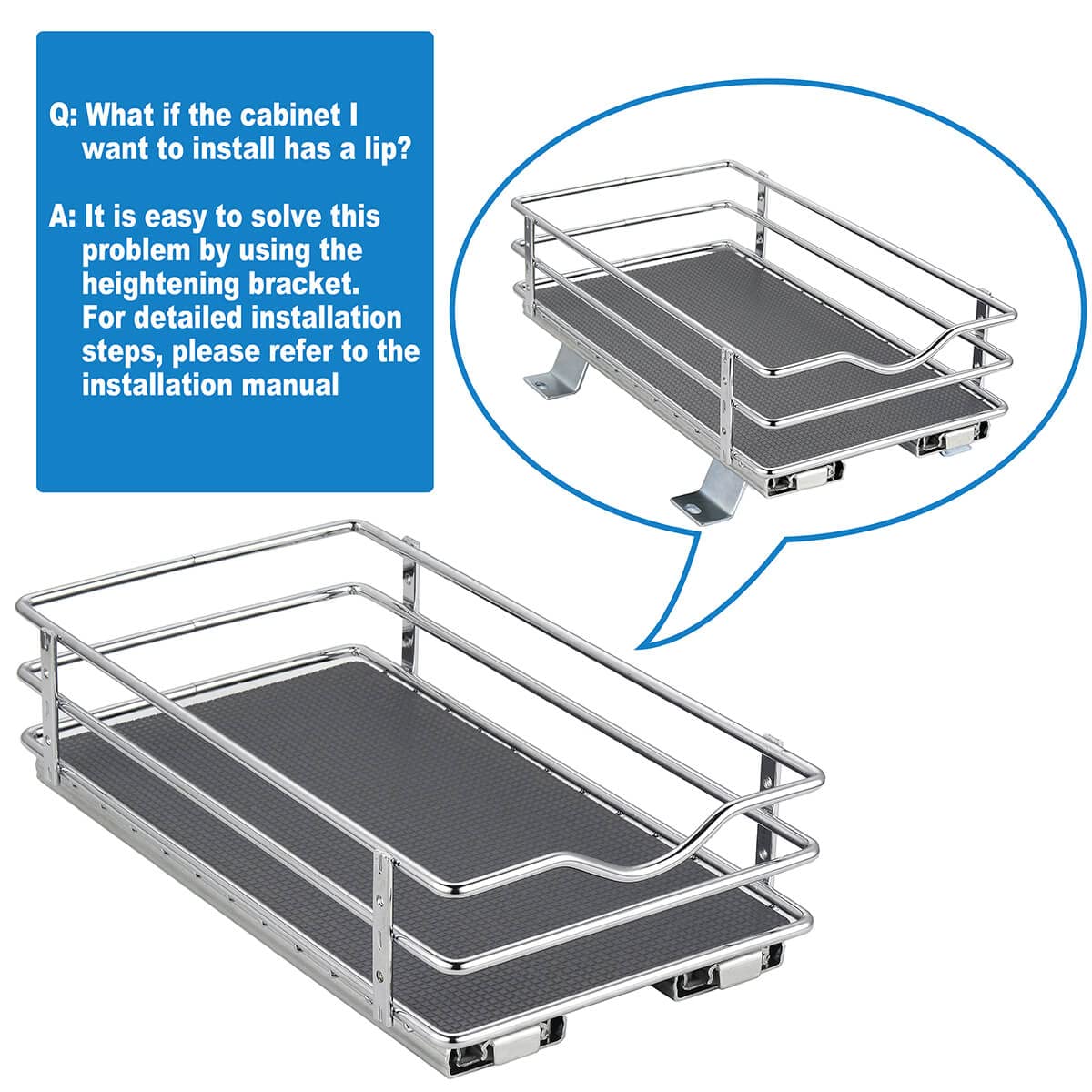 Q: What if the cabinet I want to install has a lip?

A: It is easy to solve this problem by using the heightening bracket. For detailed installation steps, please refer to the installation manual