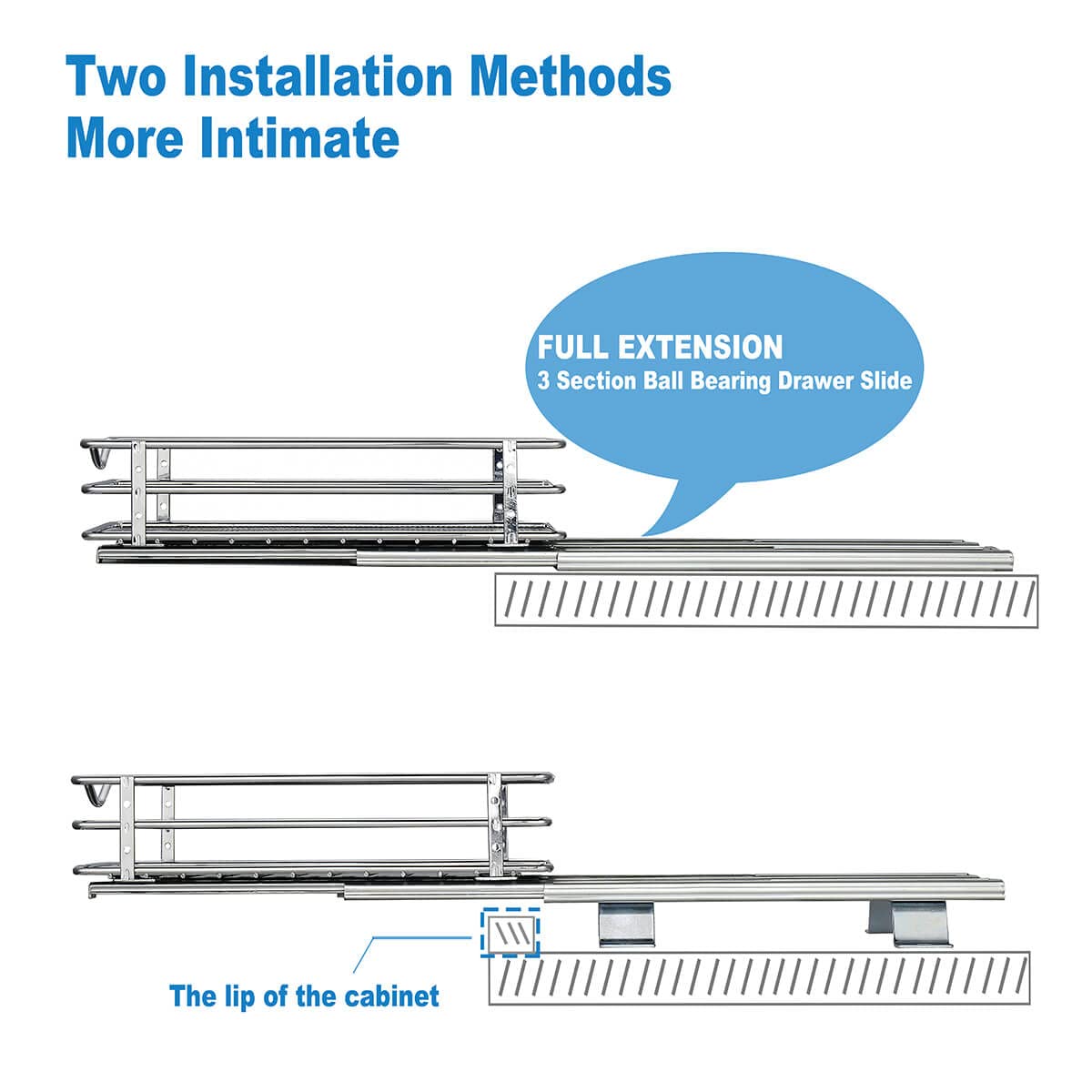 Two Installation Methods
More Intimate

FULL EXTENSION
3 Section Ball Bearing Drawer Slide

The lip of the cabinet