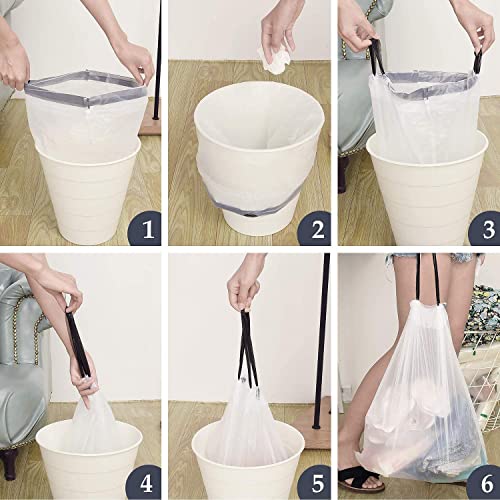 1

2

3

4

5

6