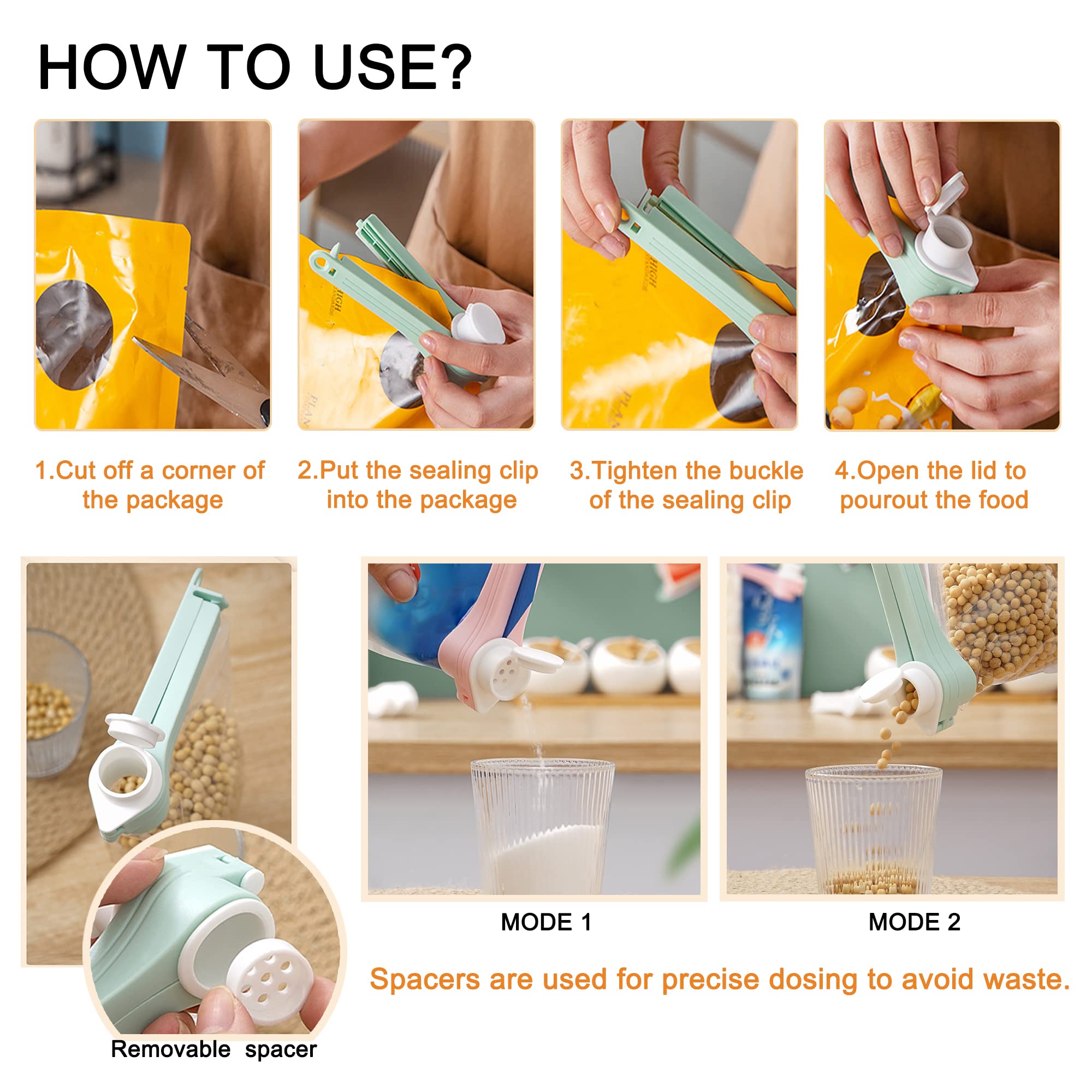 HOW TO USE?

1.Cut off a corner of the package

2.Put the sealing clip into the package

3.Tighten the buckle of the sealing clip

4.Open the lid to pourout the food

MODE 1

MODE 2

Spacers are used for precise dosing to avoid waste.

Removable spacer