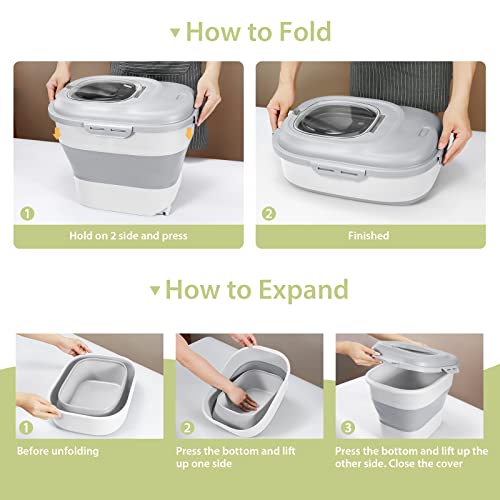 How to Fold

1

Hold on 2 side and press

2

Finished

How to Expand

1

Before unfolding

2

Press the bottom and lift up one side

3

Press the bottom and lift up the other side. Close the cover