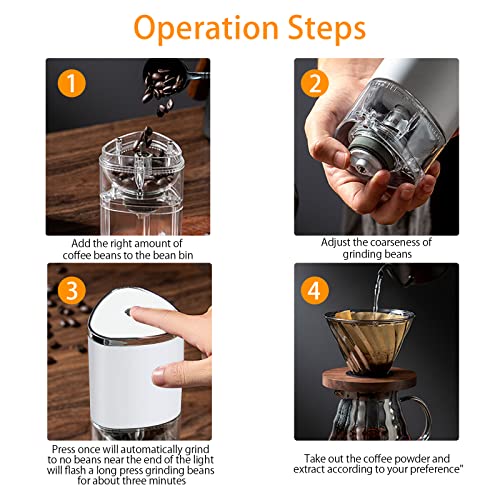 Operation Steps

1

Add the right amount of coffee beans to the bean bin

2

Adjust the coarseness of grinding beans

3

Press once will automatically grind to no beans near the end of the light will flash a long press grinding beans for about three minutes

4

Take out the coffee powder and extract according to your preference"