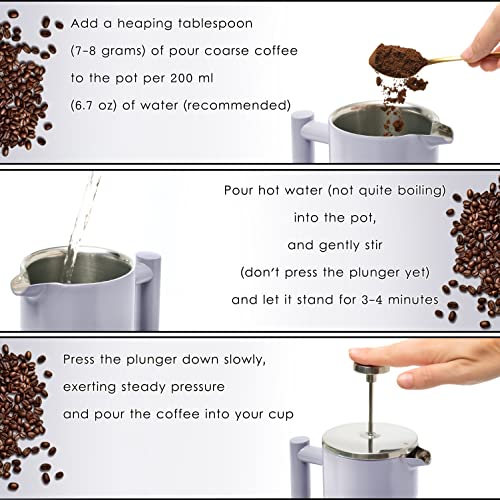 Add a heaping tablespoon (7-8 grams) of pour coarse coffee to the pot per 200 ml (6.7 oz) of water (recommended)

Pour hot water (not quite boiling) into the pot, and gently stir (don't press the plunger yet) and let it stand for 3-4 minutes

Press the plunger down slowly, exerting steady pressure and pour the coffee into your cup