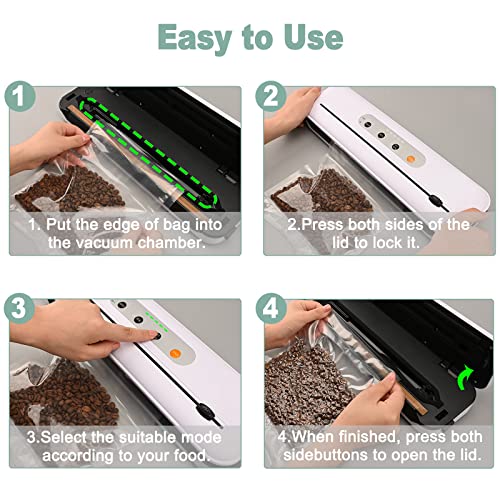 Easy to Use

1

1. Put the edge of bag into the vacuum chamber.

2

2.Press both sides of the lid to lock it.

3

3.Select the suitable mode according to your food.

4

4.When finished, press both sidebuttons to open the lid.